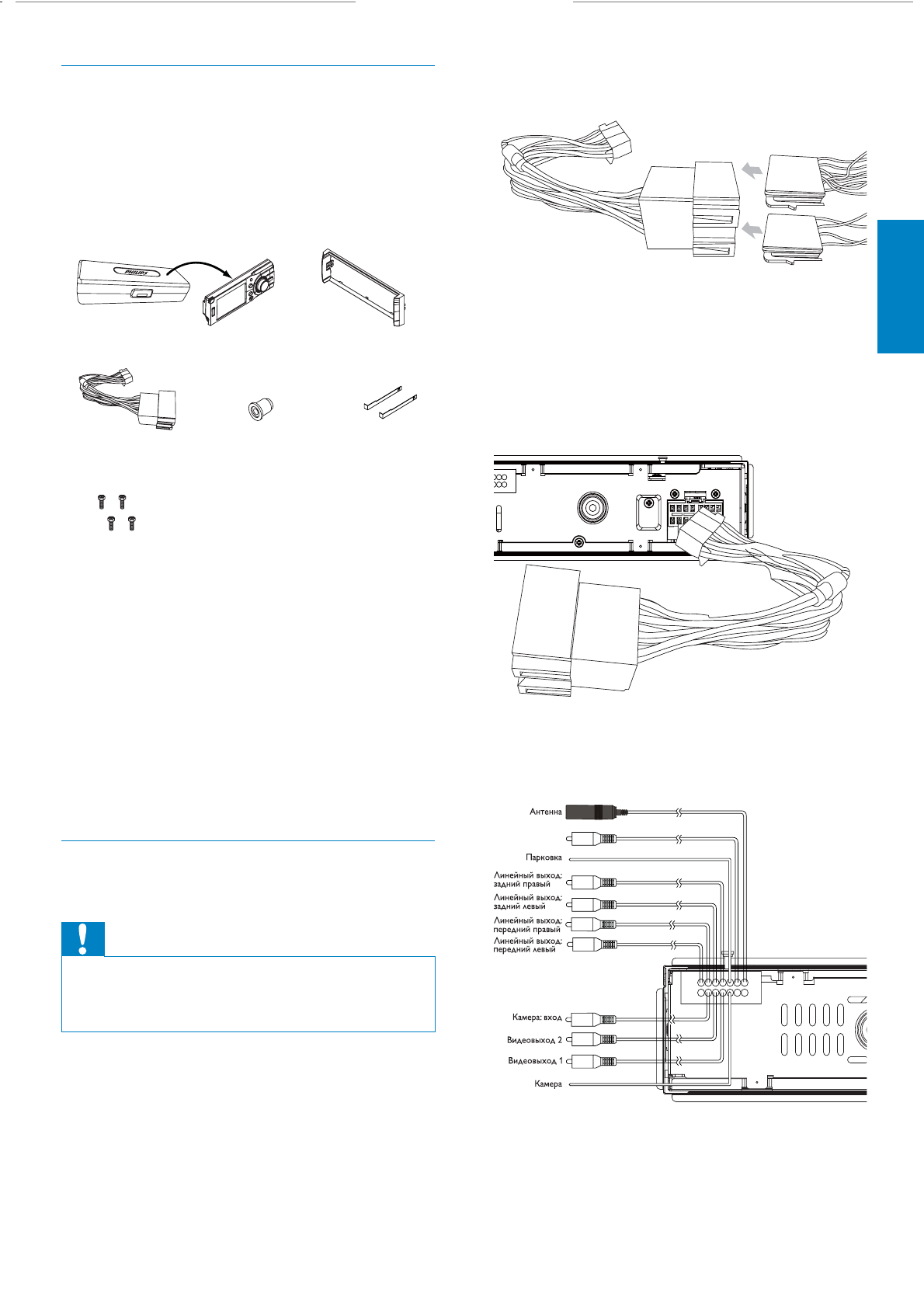 PHILIPS

Антенна

Парковка

Линейный выход: задний правый

Линейный выход: задний левый

Линейный выход: передний правый

Линейный выход: передний левый

Камера: вход

Видеовыход 2

Видеовыход 1

Камера