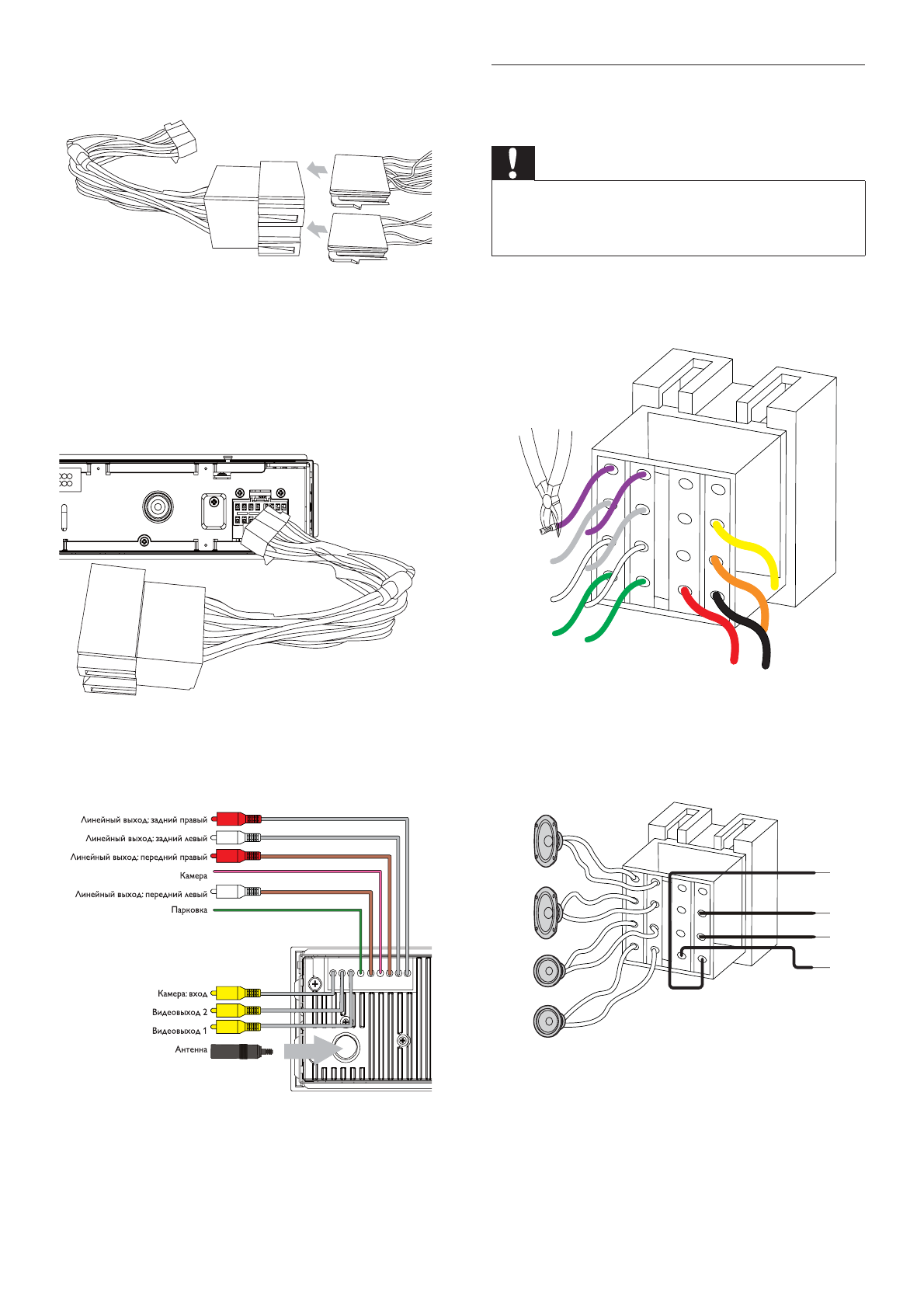 Линейный выход: задний правый
Линейный выход: задний левый
Линейный выход: передний правый
Камера
Линейный выход: передний левый
Парковка
Камера: вход
Видеовыход 2
Видеовыход 1
Антенна