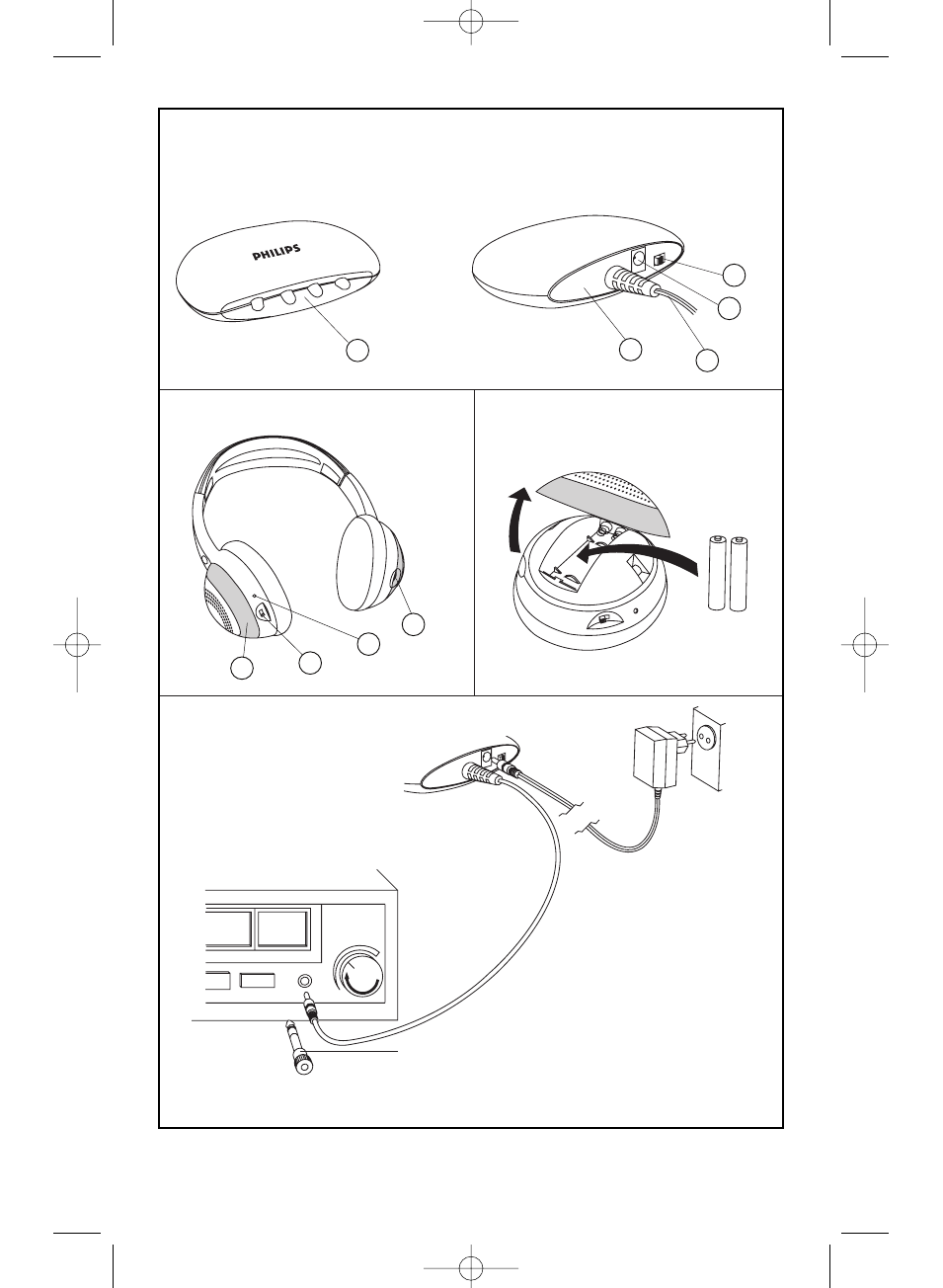 PHILIPS