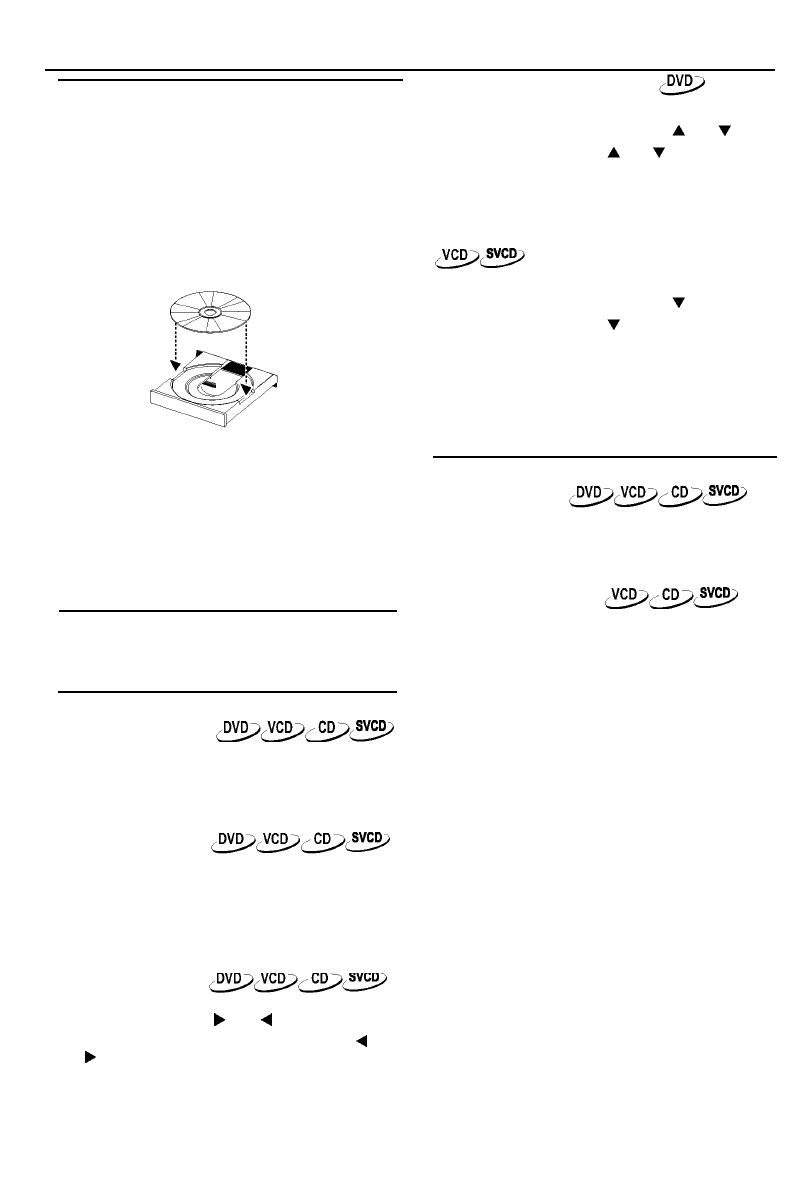 DVD

VCD SVCD

DVD VCD CD SVCD

VCD CD SVCD

DVD VCD CD SVCD

DVD VCD CD SVCD

DVD VCD CD SVCD