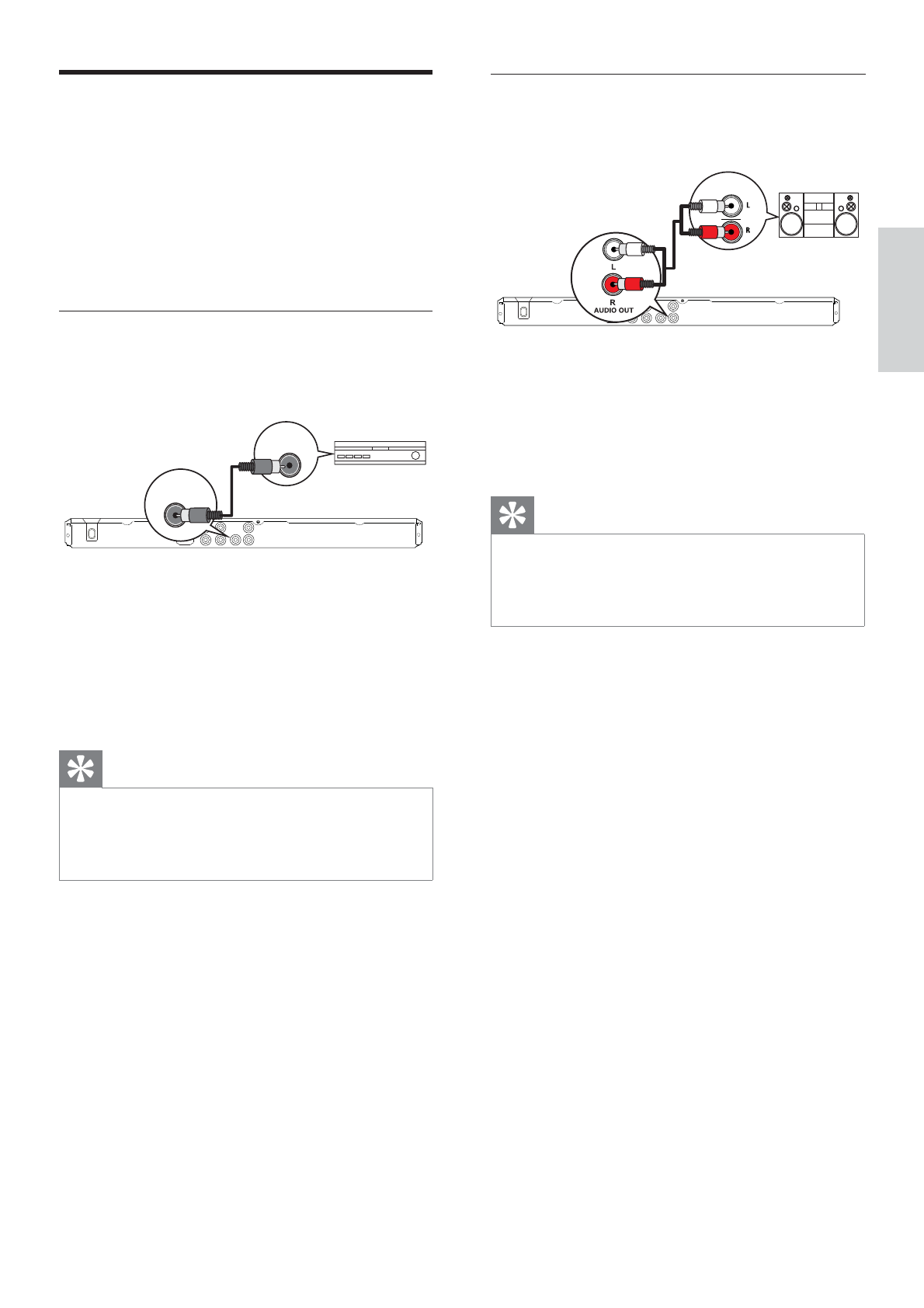 L

R

L

R
AUDIO OUT