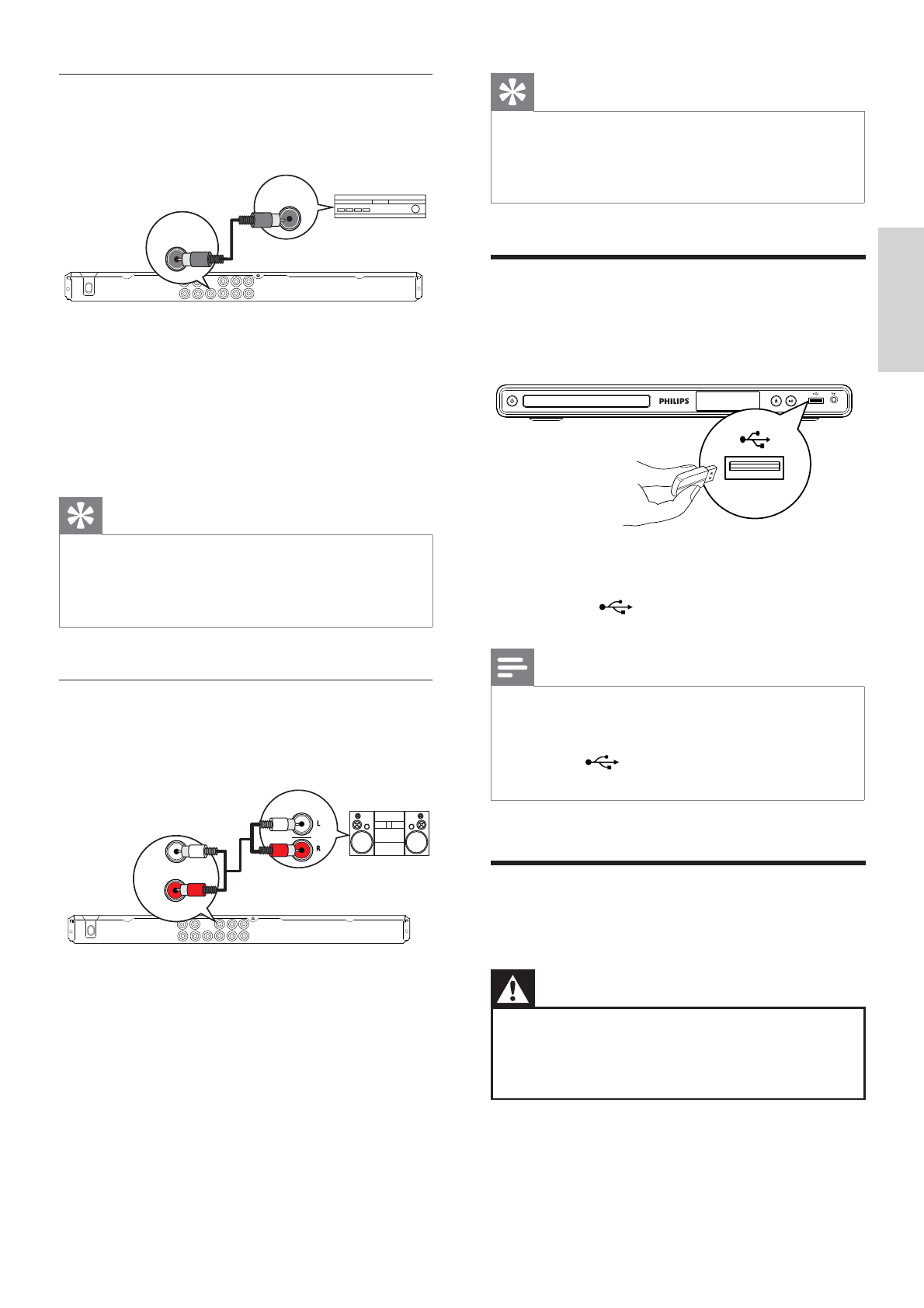 PHILIPS

L

R