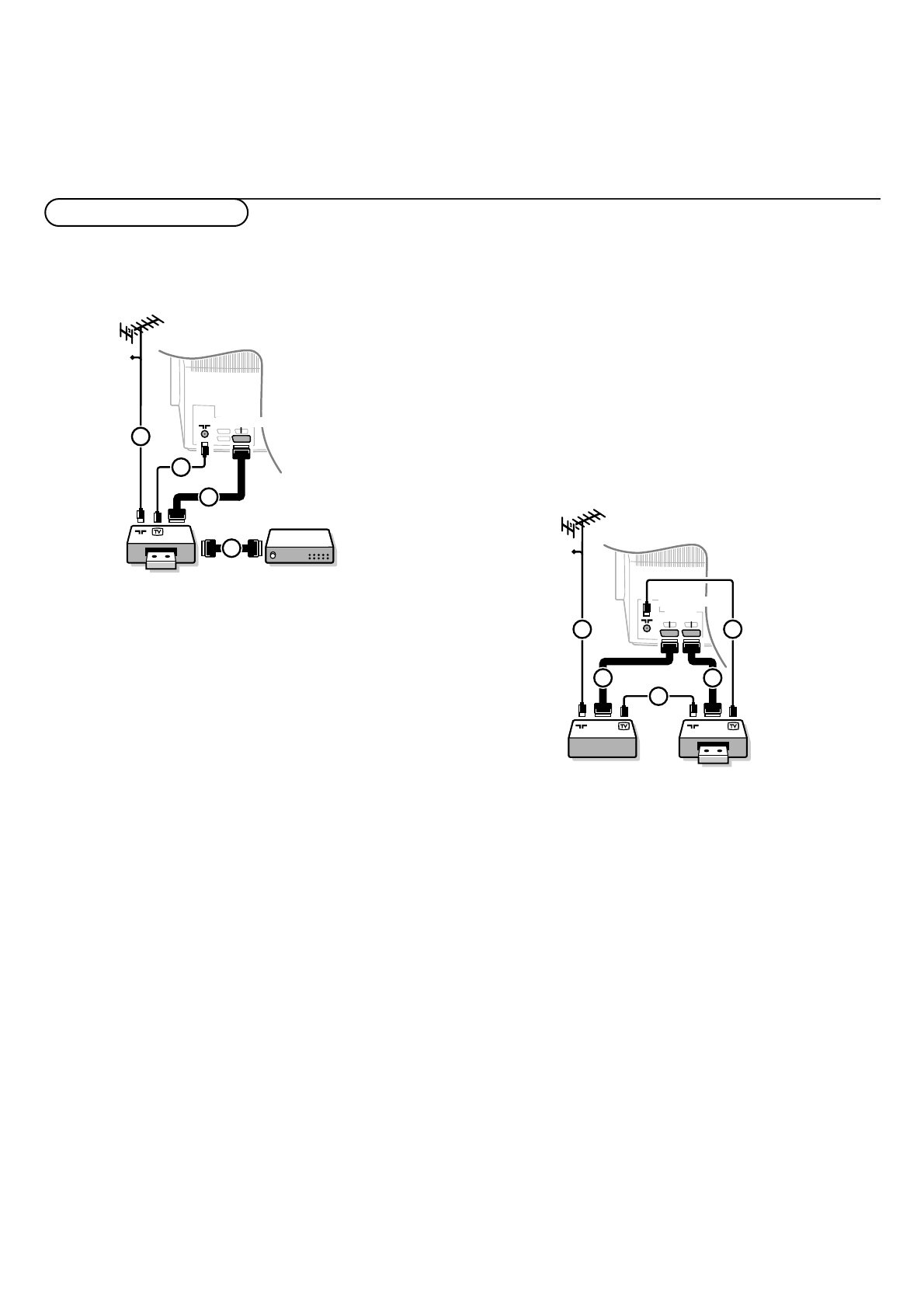 TV

TV

TV