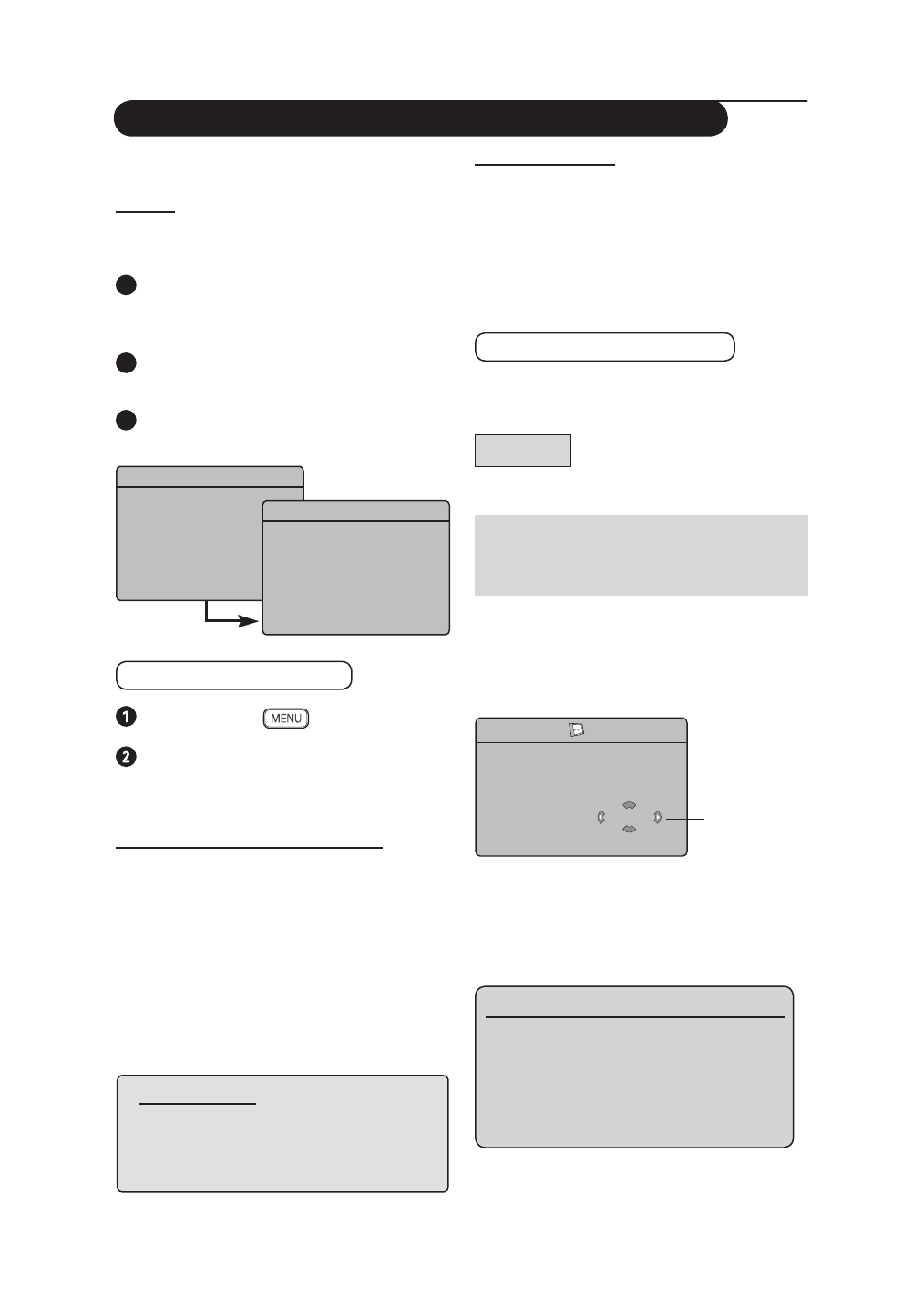 MENU