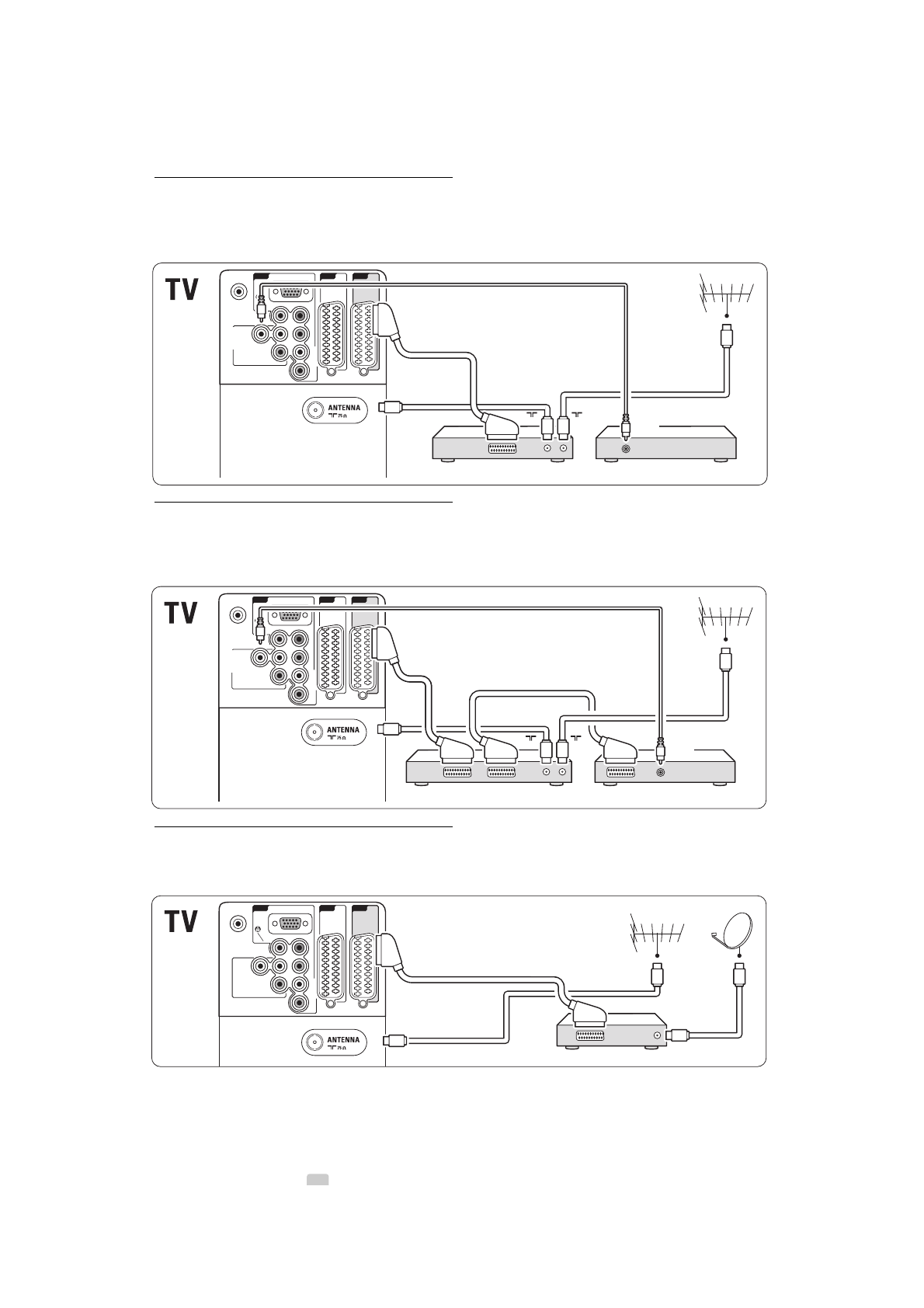 TV

ANTENNA
75 Ω

TV

ANTENNA
75 Ω

TV

ANTENNA
75 Ω