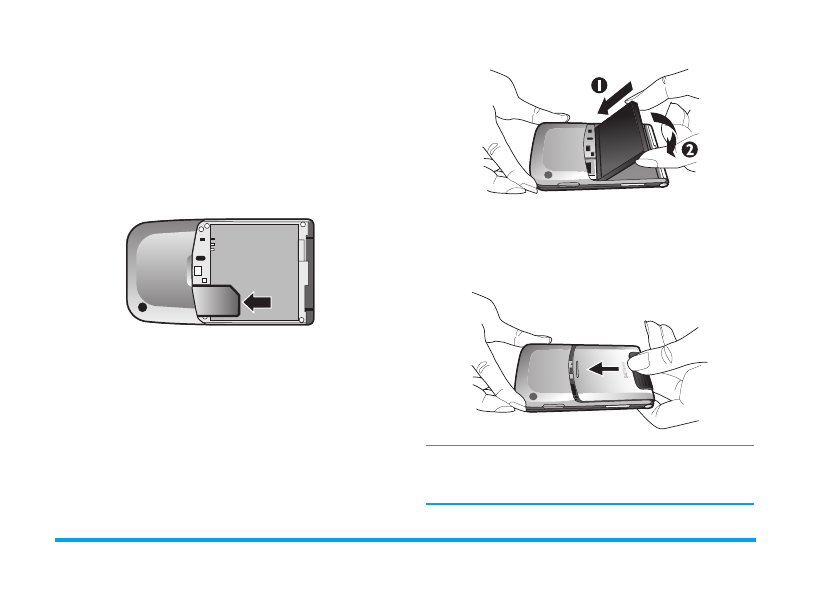 1

2