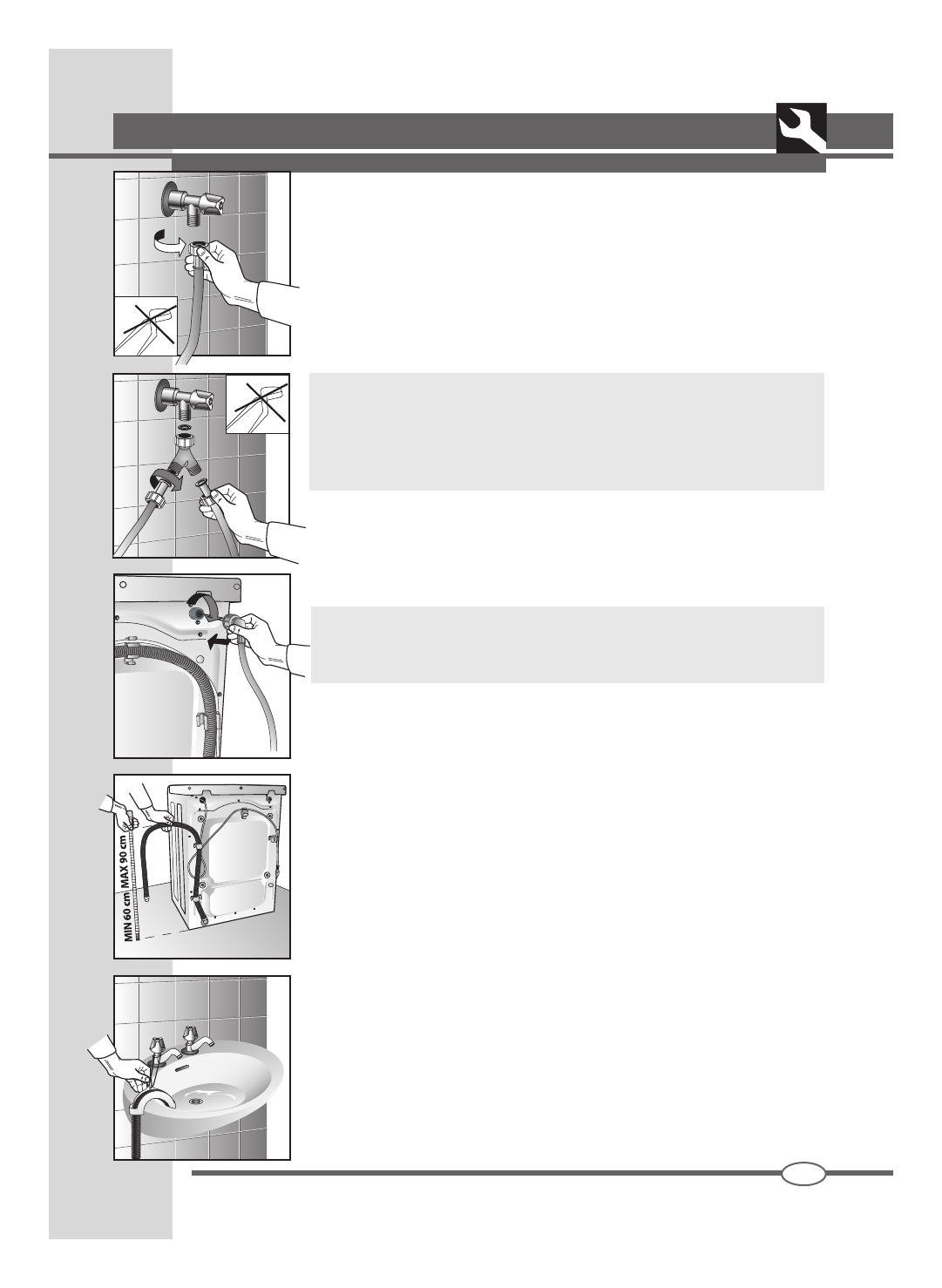 MIN 60 cm MAX 90 cm