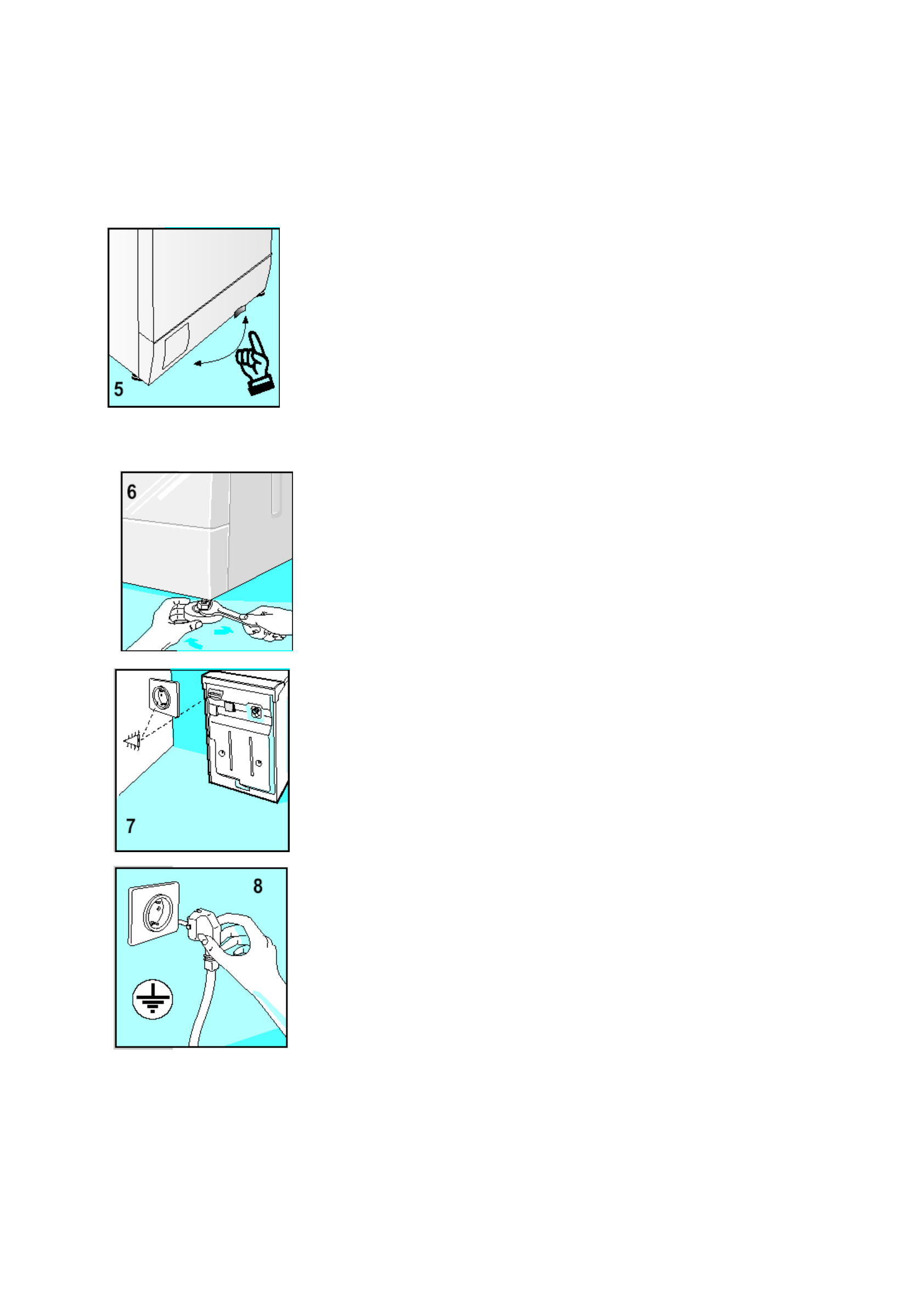 5

6

7

8