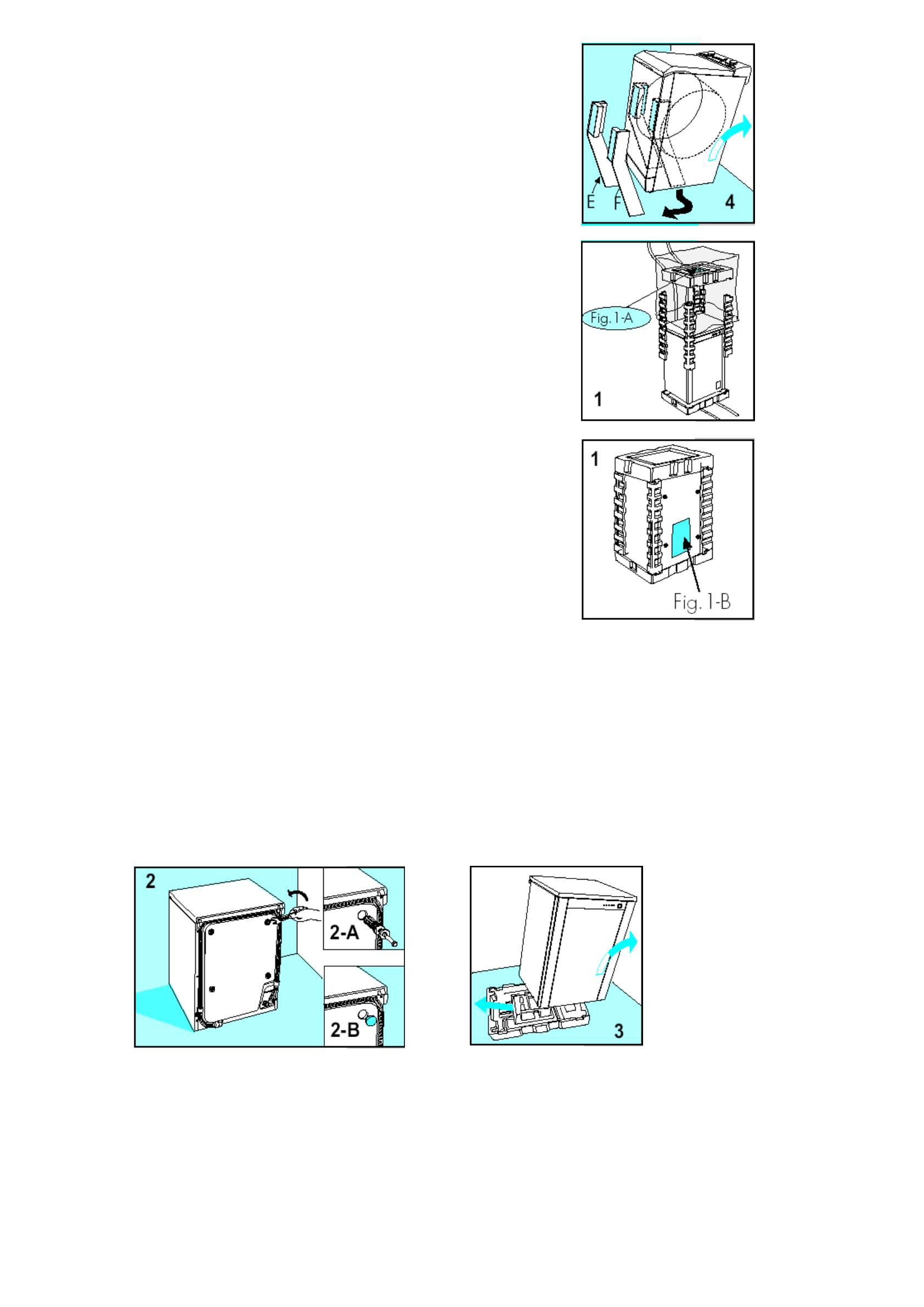 E F 4

Fig. 1-A
1

1
Fig. 1-B

2
2-A
2-B

3