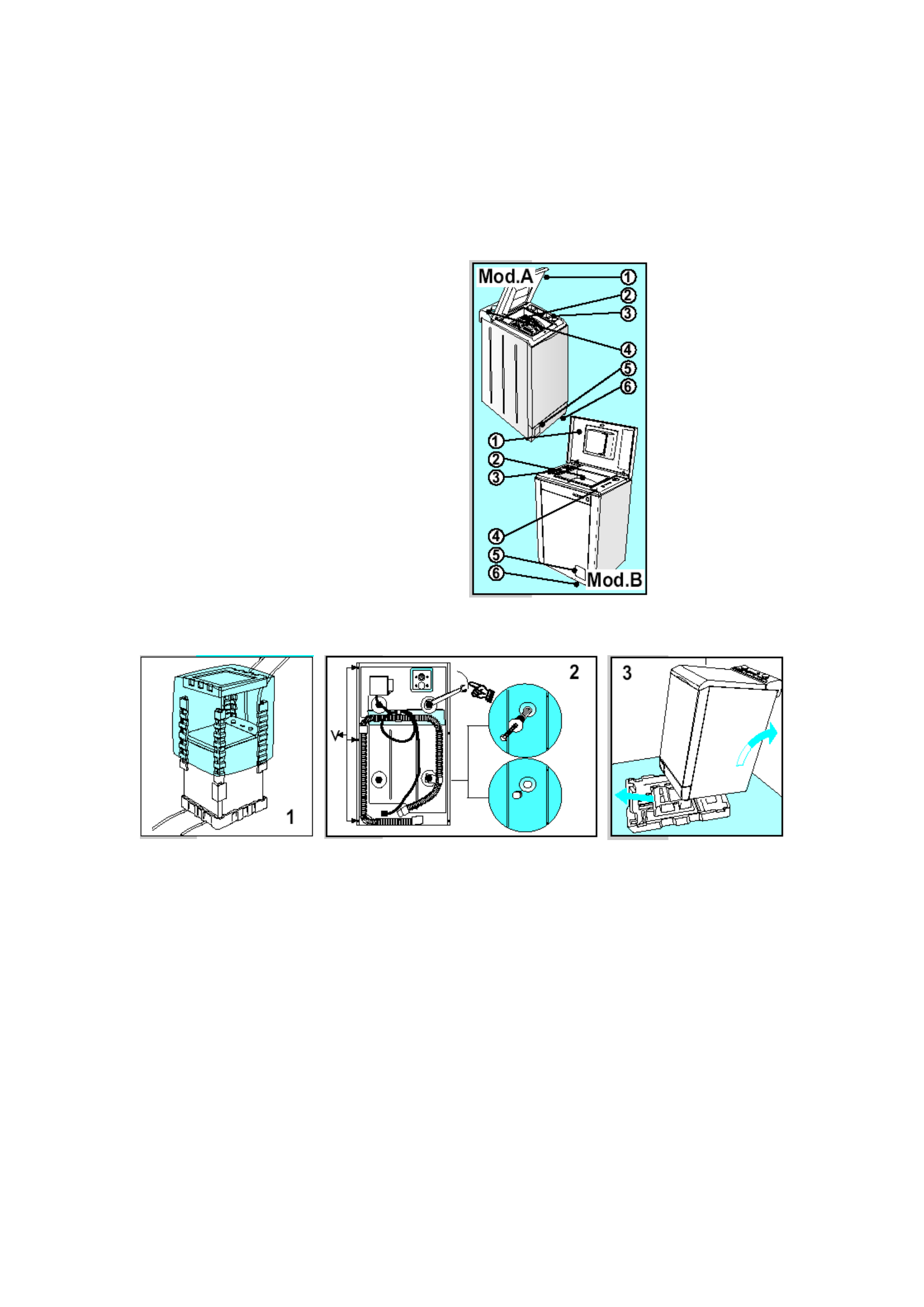 Mod.A
①
②
③
④
⑤
⑥
①
②
③
④
⑤
⑥
Mod.B

1

V
2

3