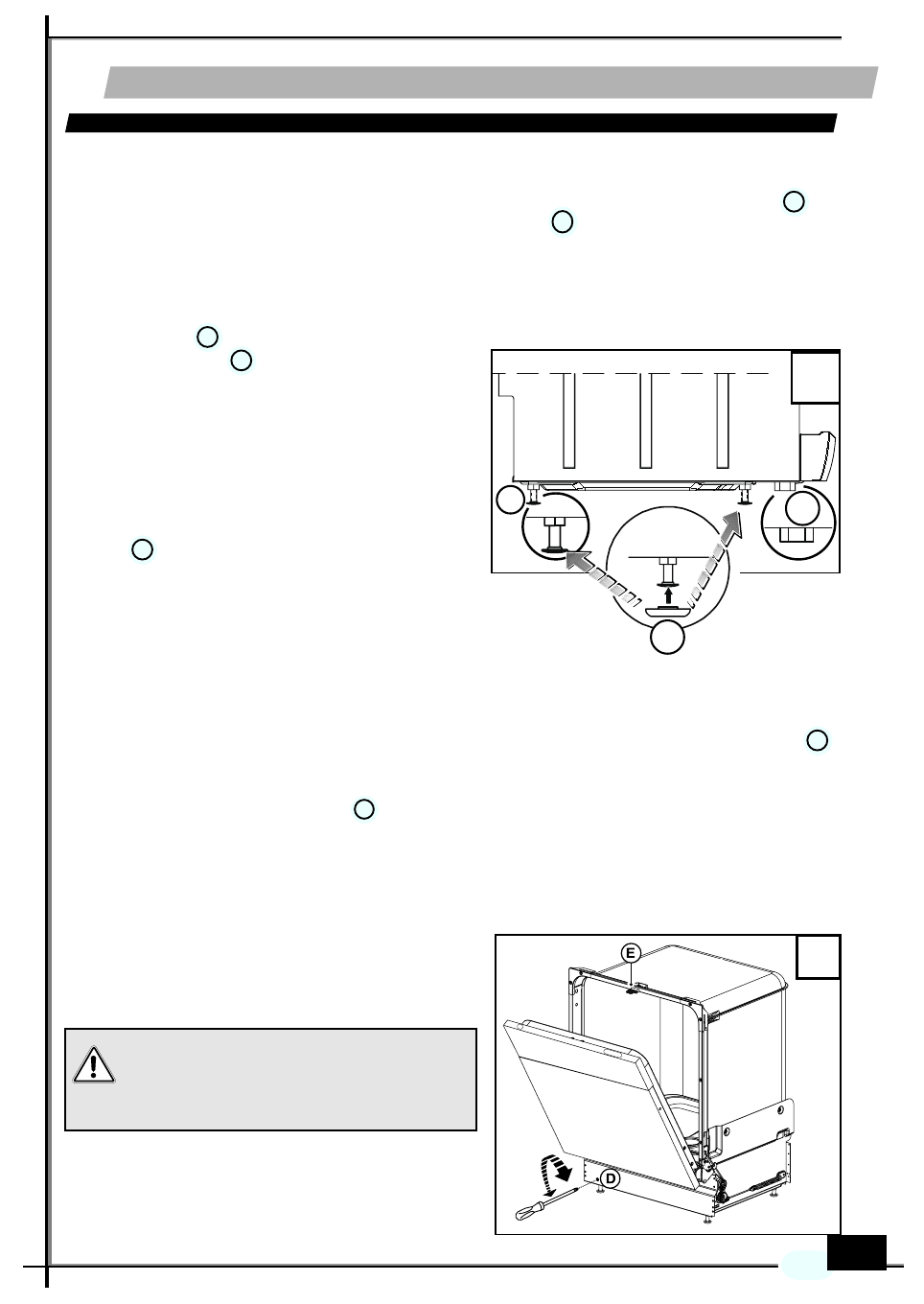 E

D