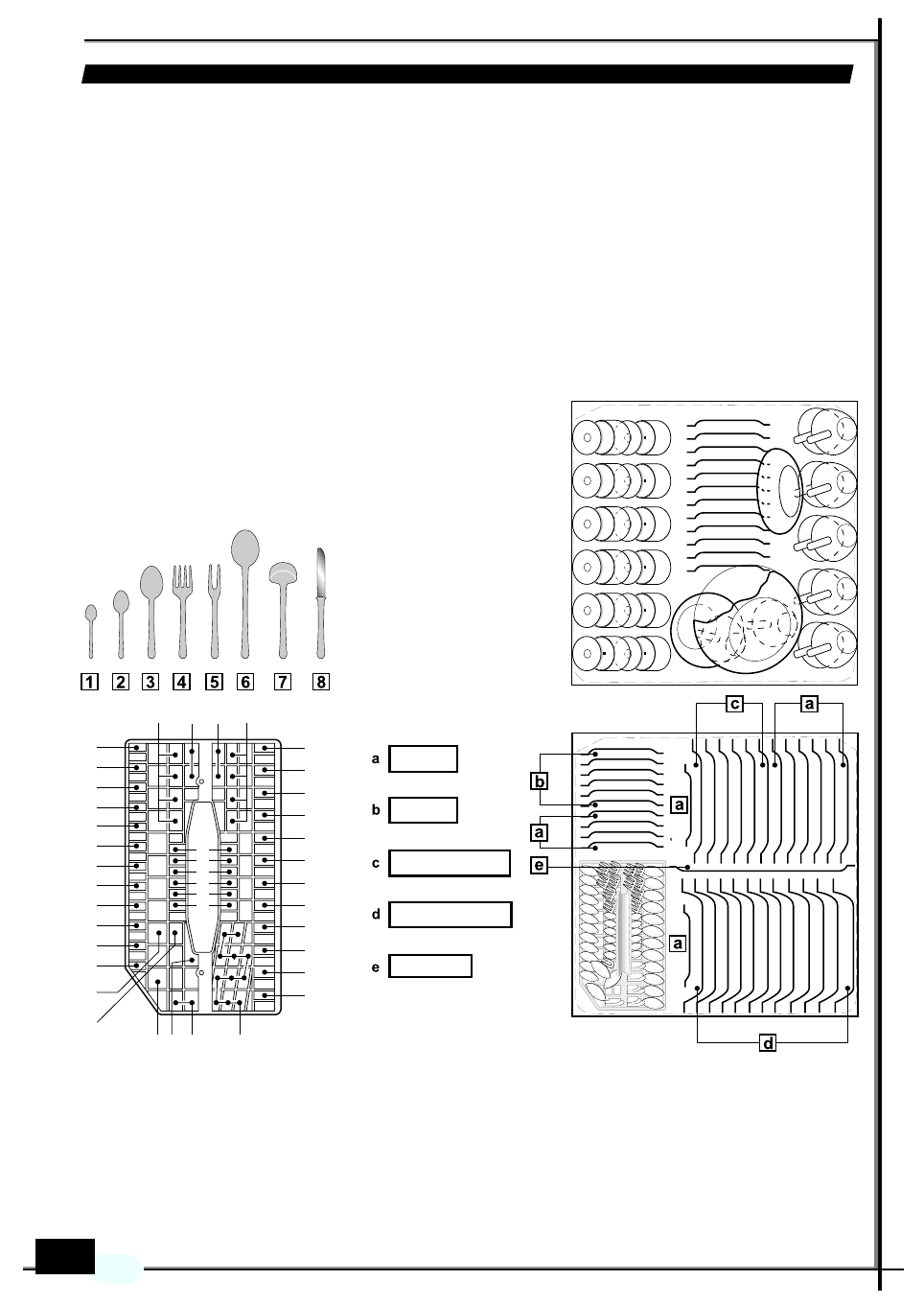 1 2 3 4 5 6 7 8

a

b

c

d

e

c a

b

a

a

e

a

d