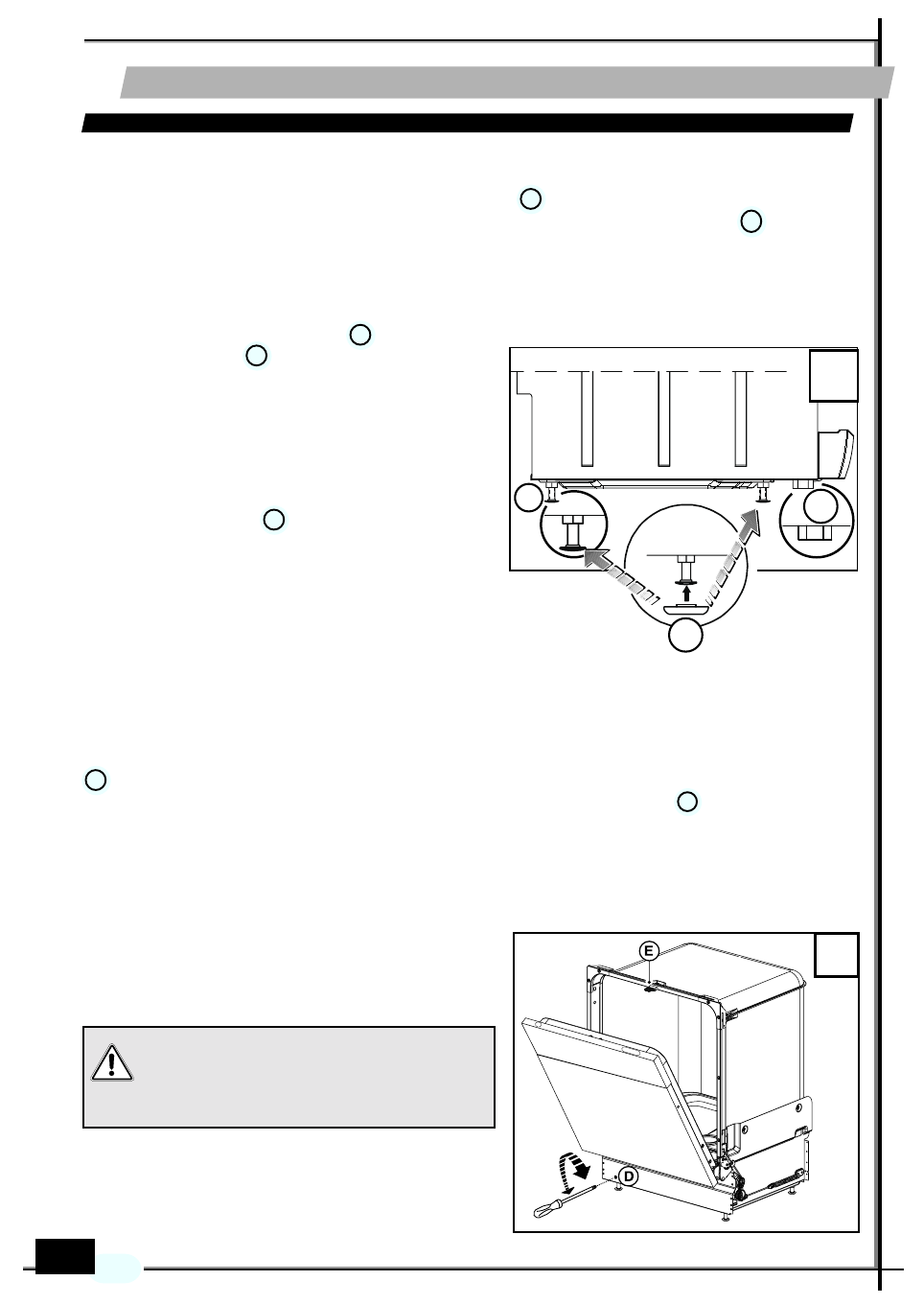 E

D