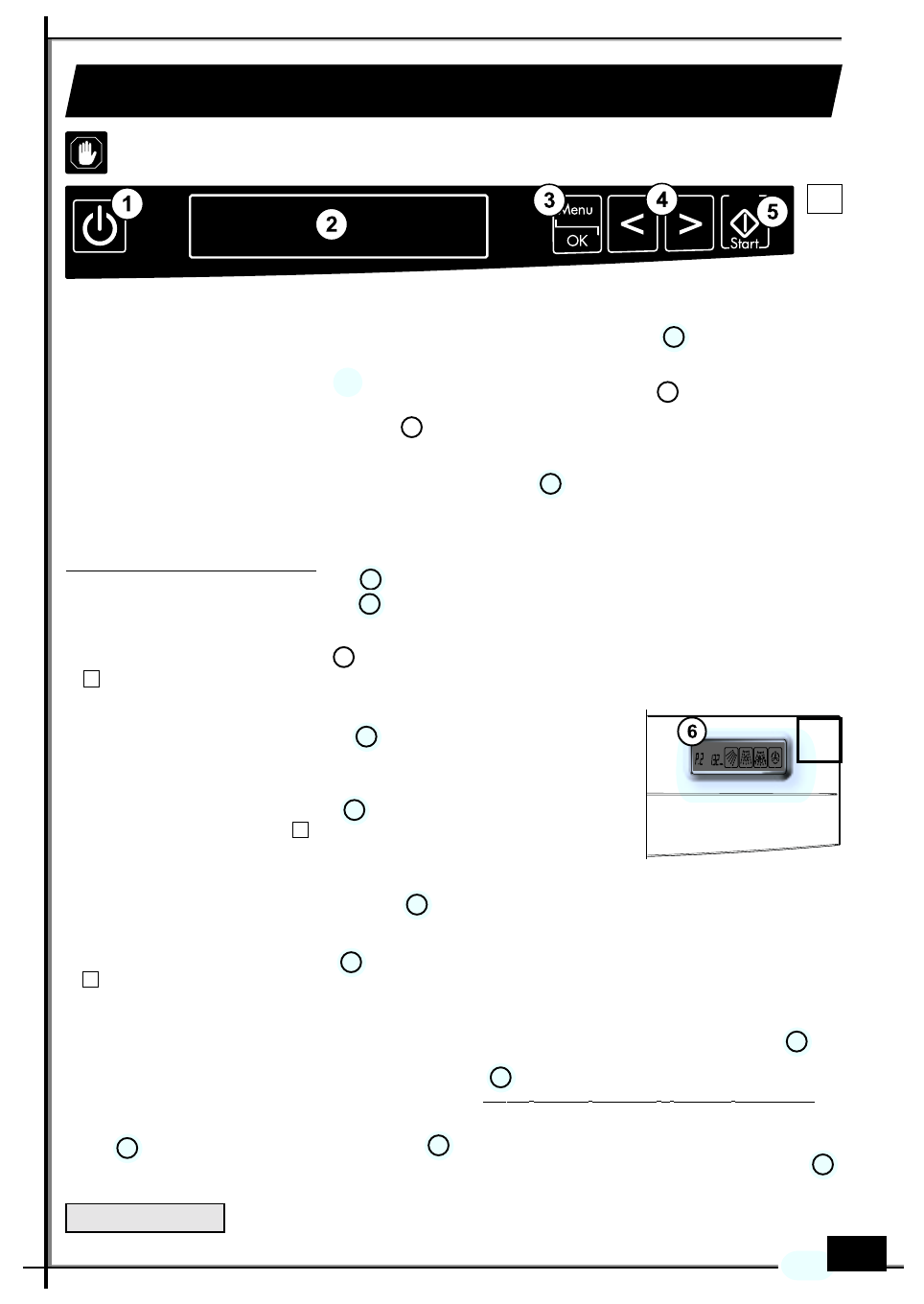 1
2
3
Menu
OK
4
<
>
5
Start
6
P2