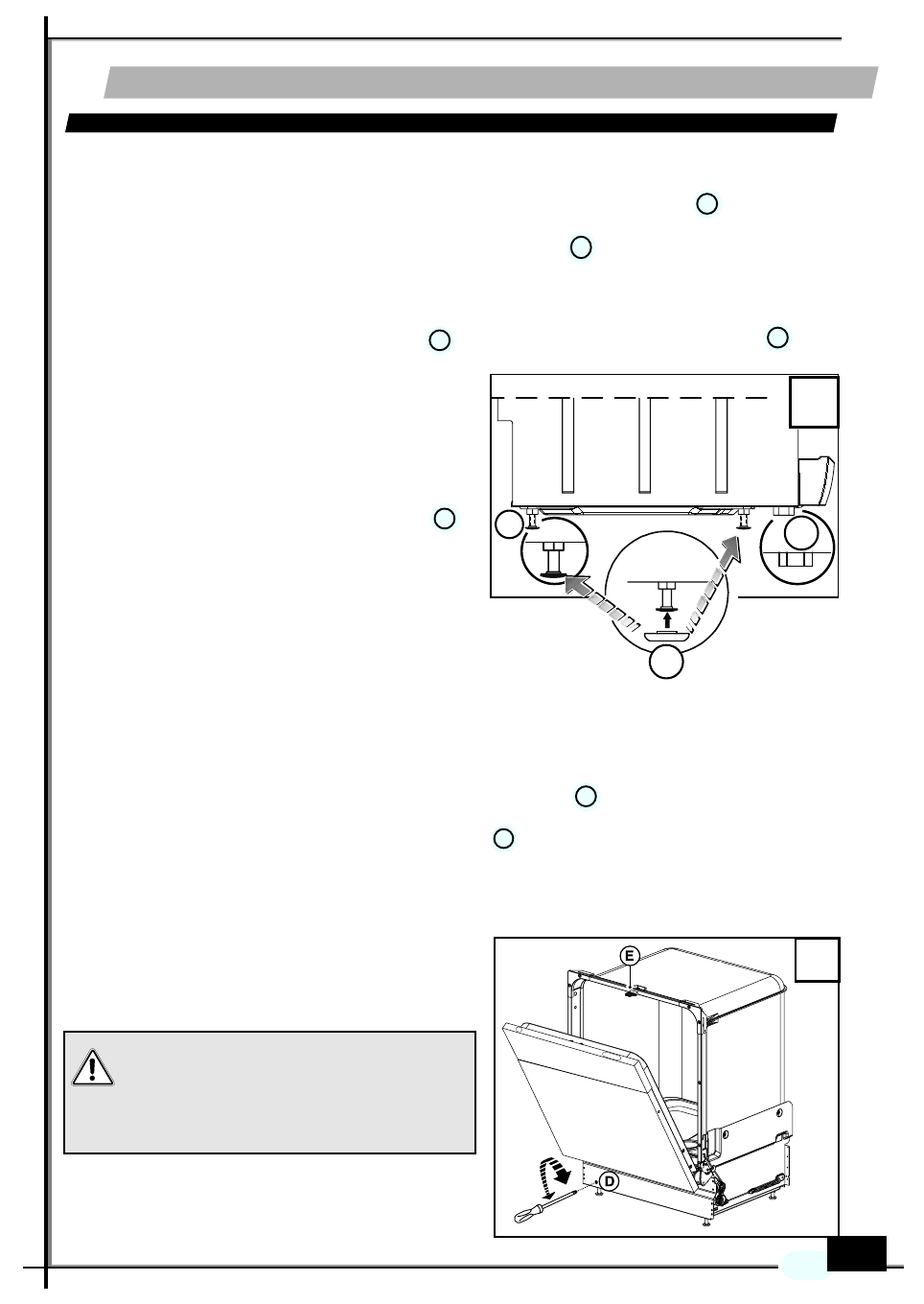 E

D