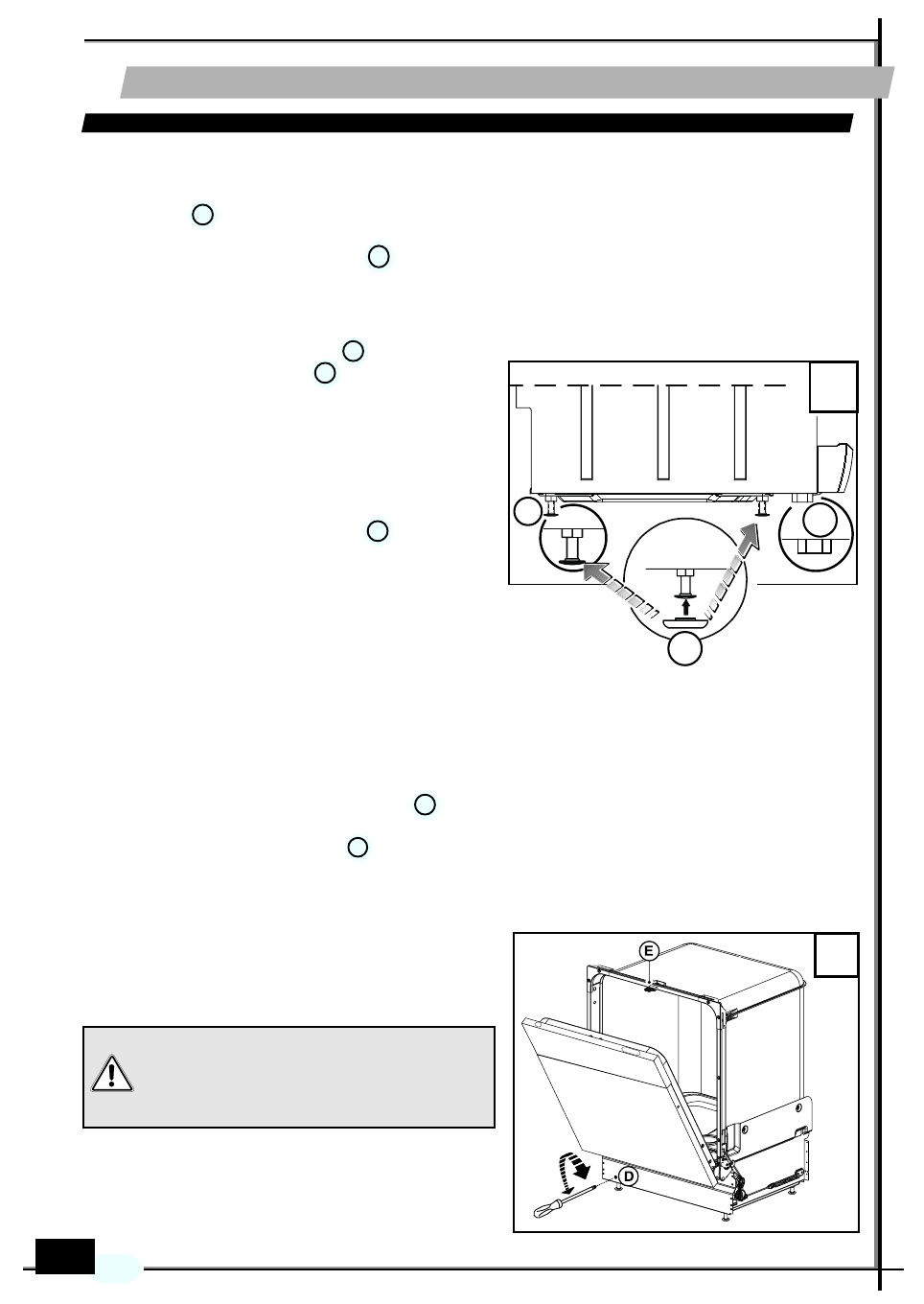 E

D