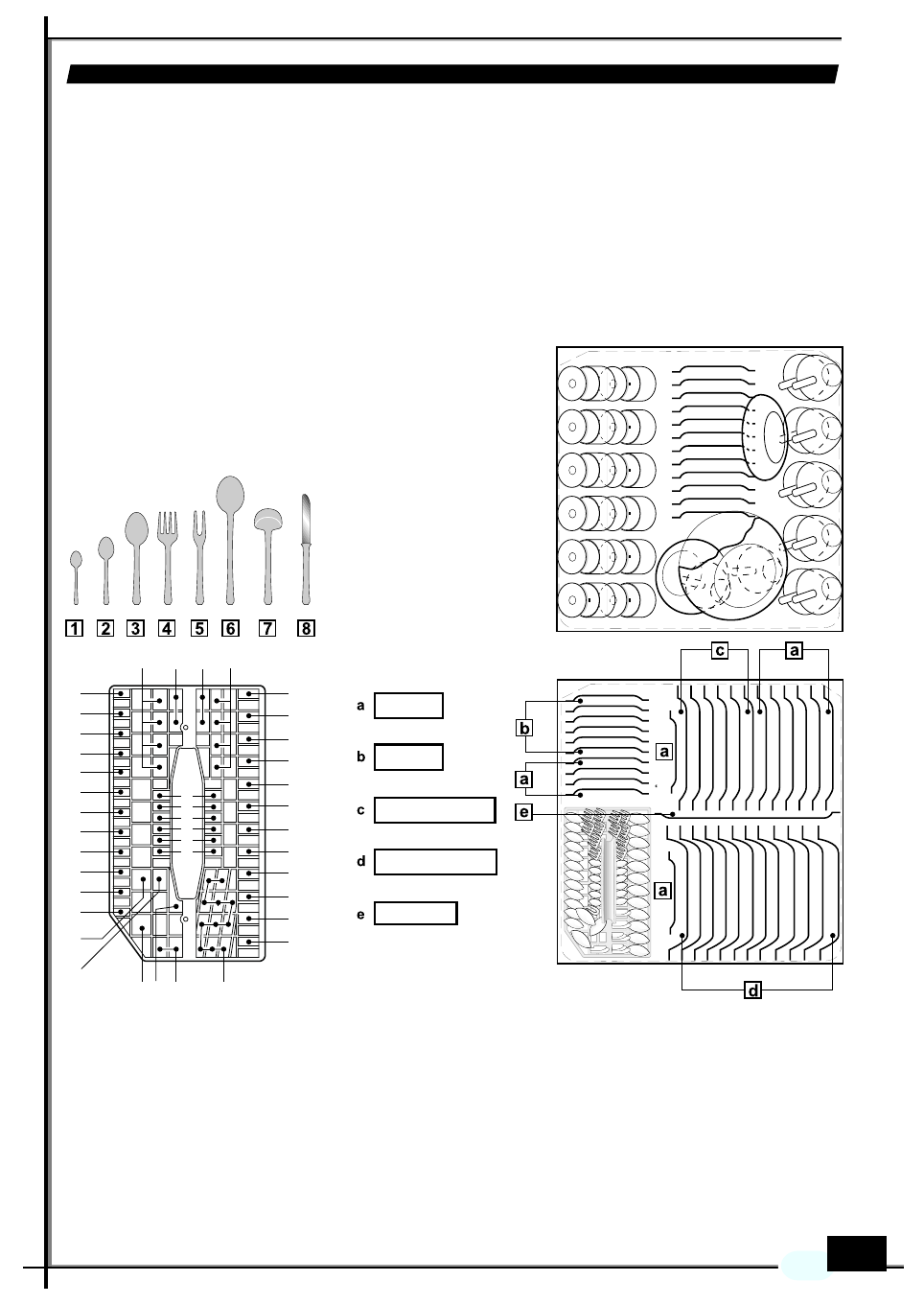 1 2 3 4 5 6 7 8

a

b

c

d

e

c a

b

a

a

e

a

d