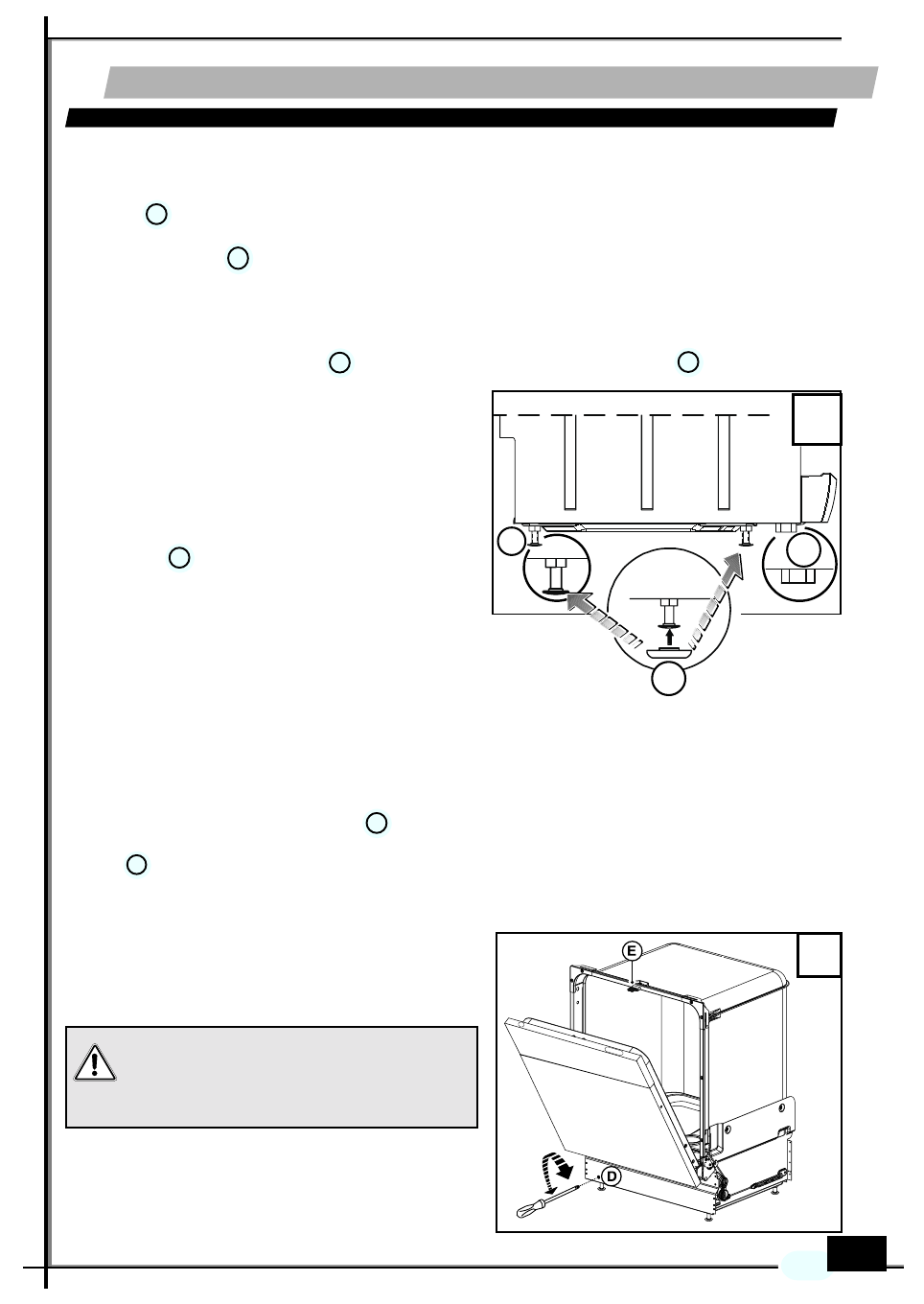 E

D