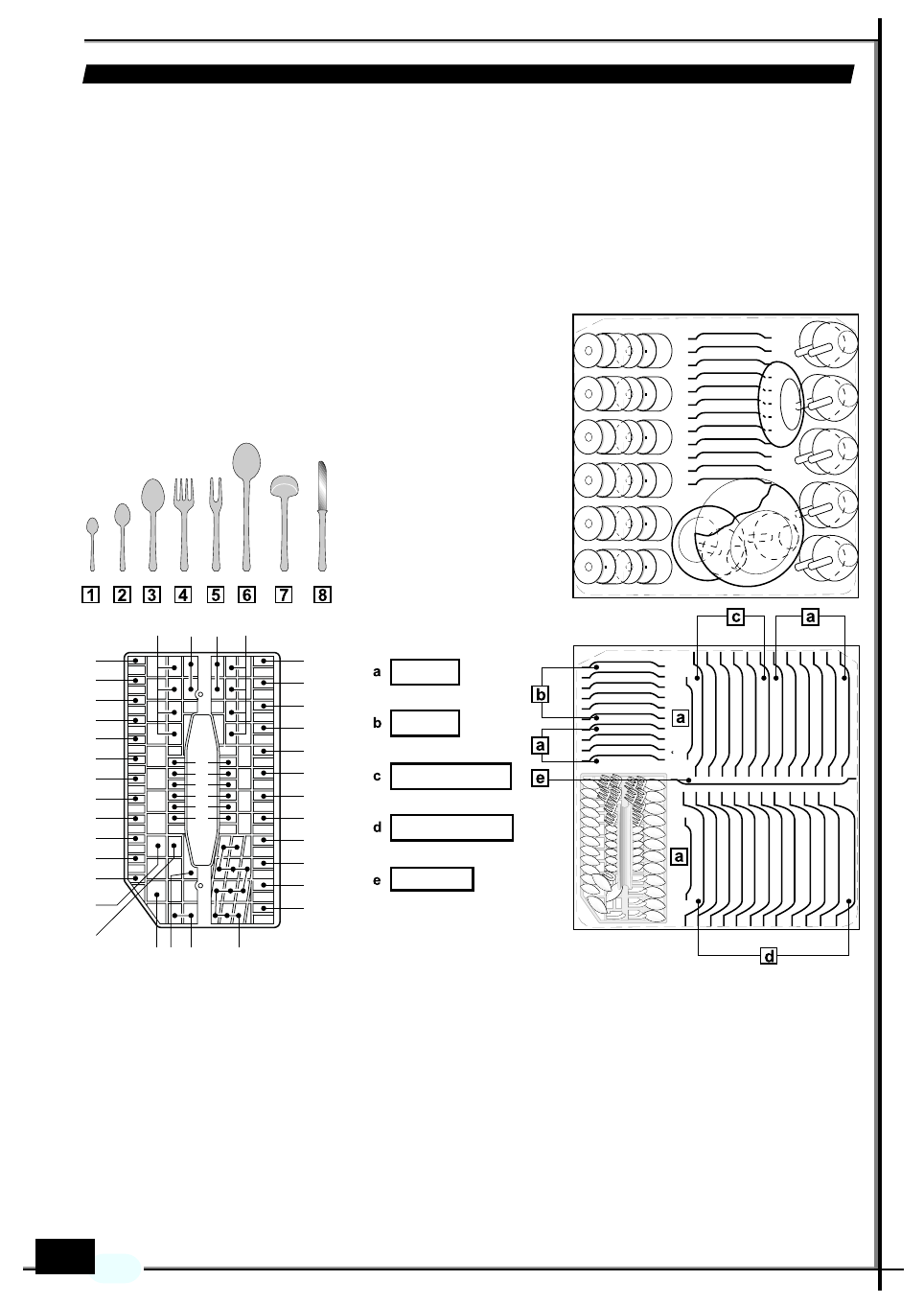 1 2 3 4 5 6 7 8

a

b

c

d

e

c a

b

a

a

e

a

d