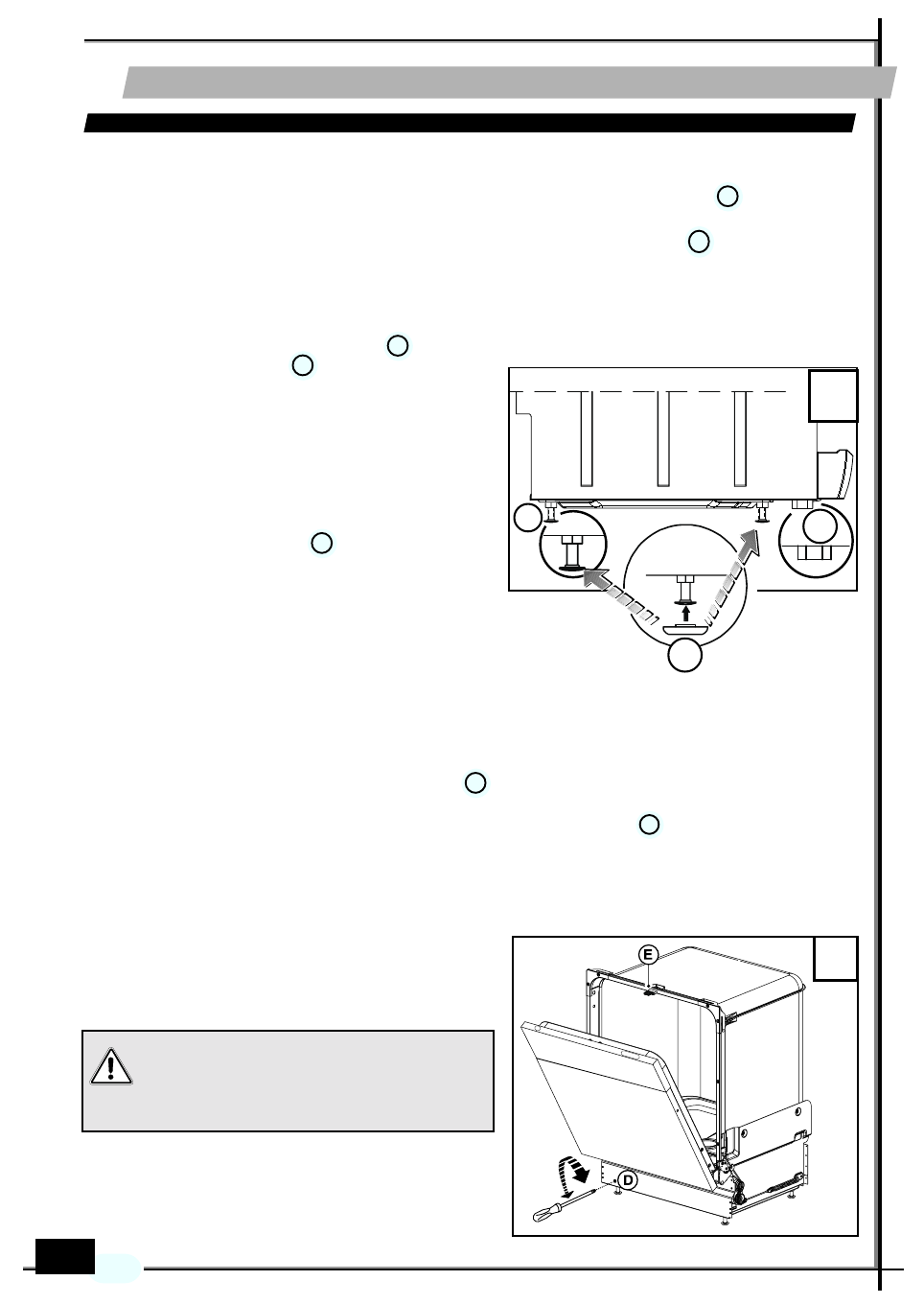 E

D