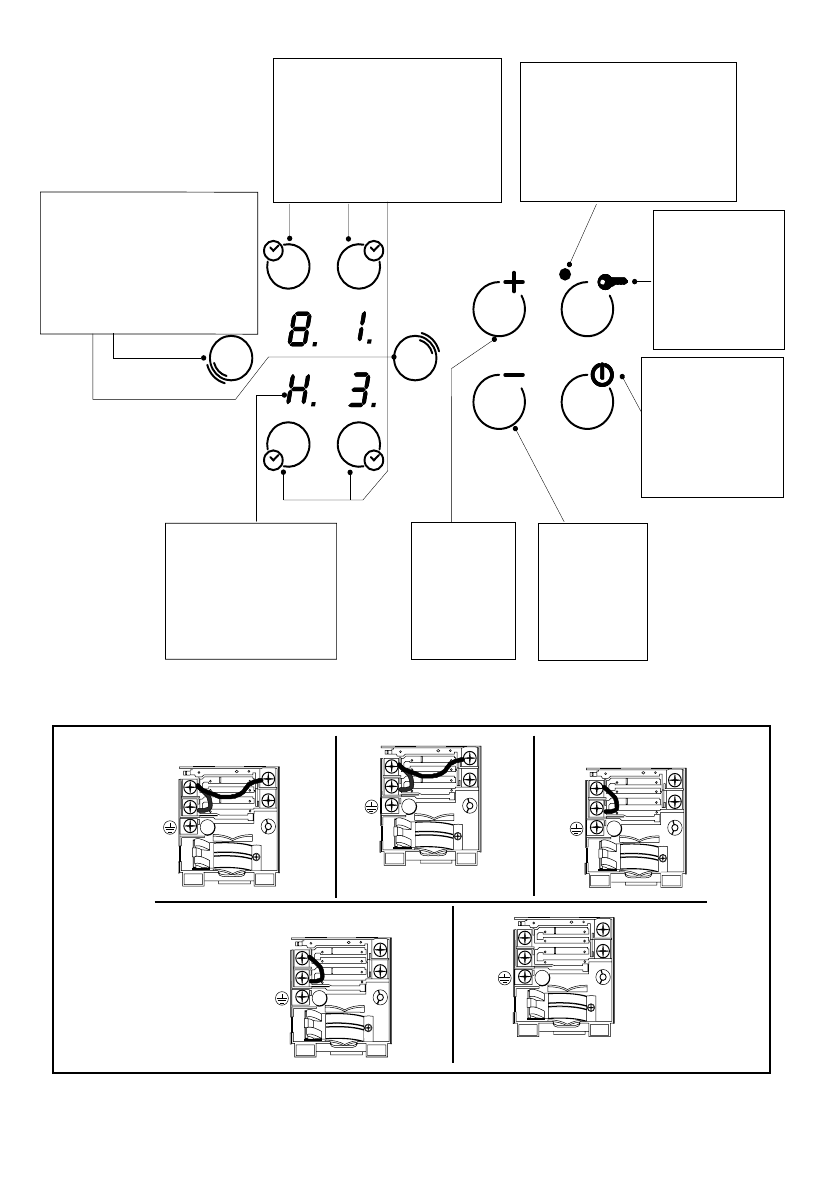 8. 1.

H. 3.

+

−