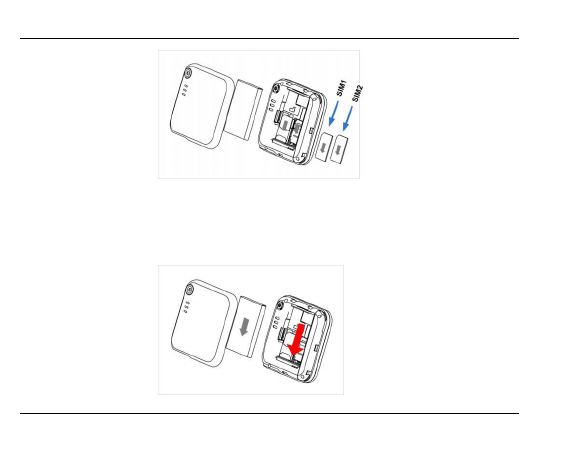 SIM1
SIM2