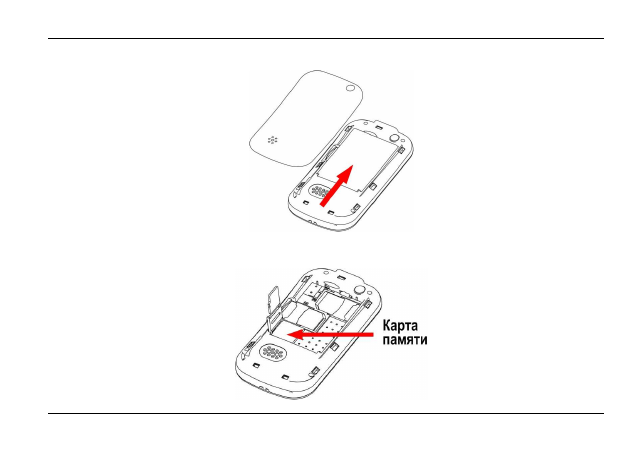 Карта памяти