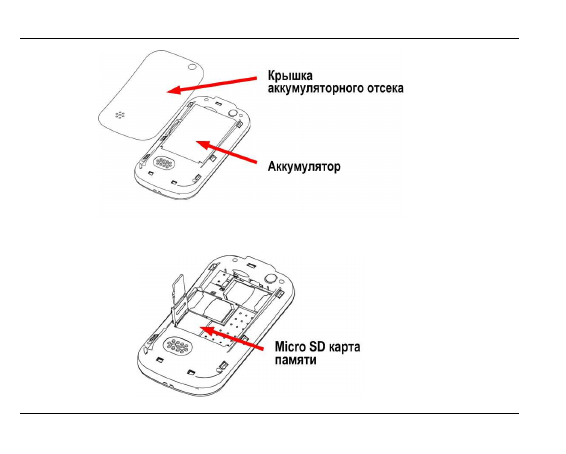 Крышка аккумуляторного отсека

Аккумулятор

Micro SD карта памяти