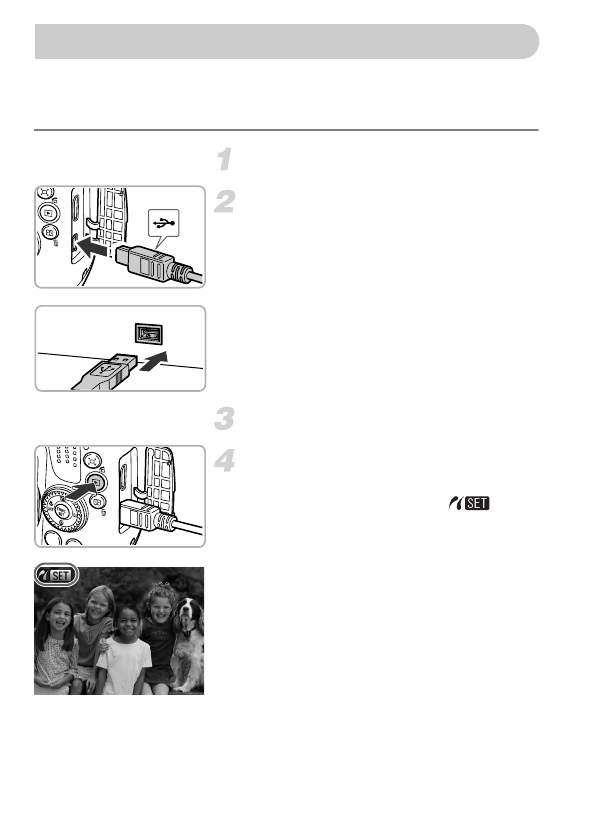 1

2

3

4

SET

SET