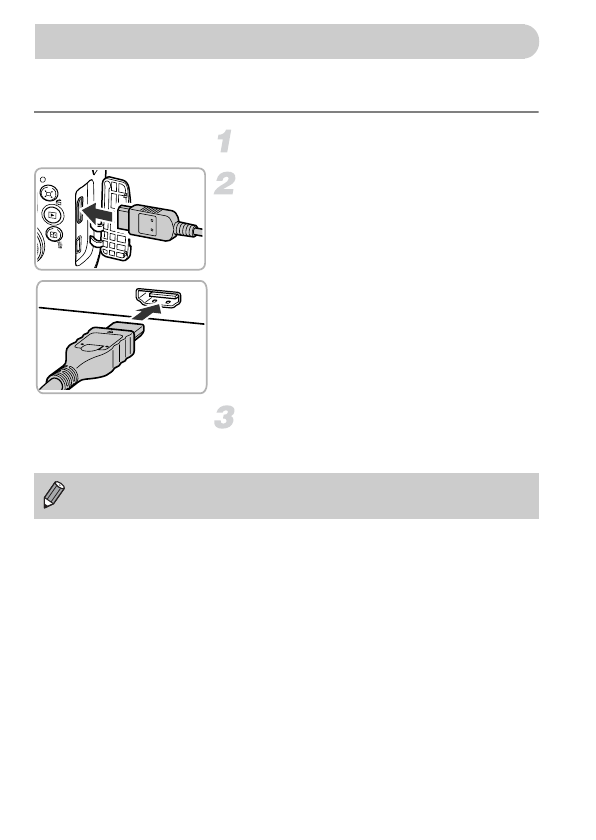 1

2

3