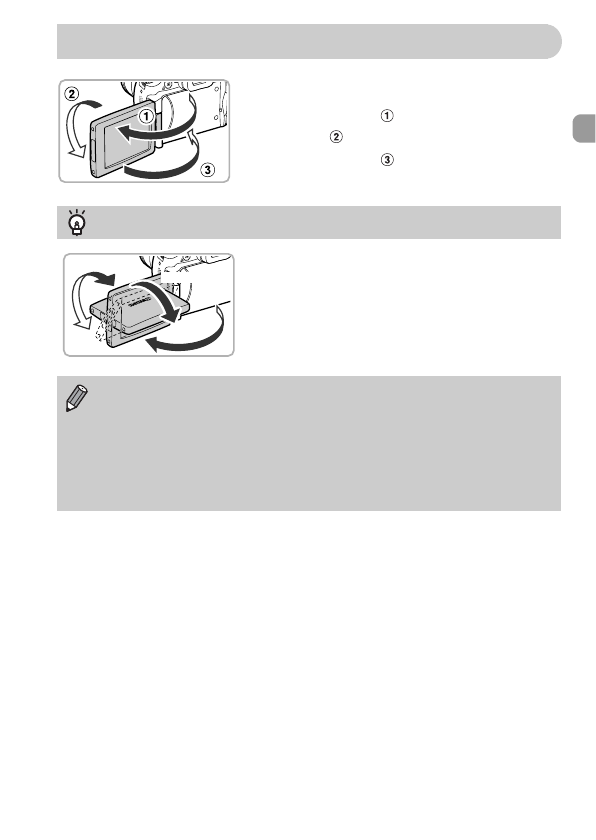 ②
①
③

①
②
③