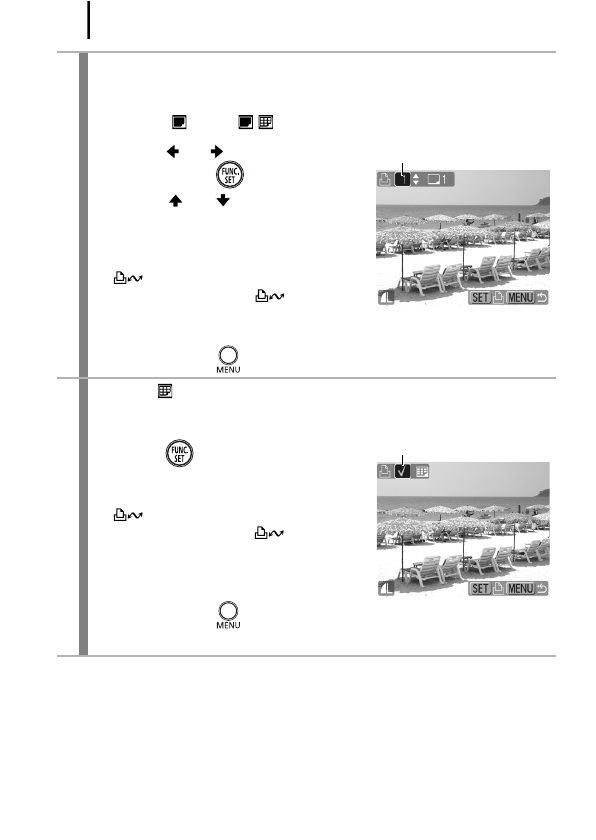 FUNC. SET

1

SET MENU

MENU

FUNC. SET

SET MENU

MENU