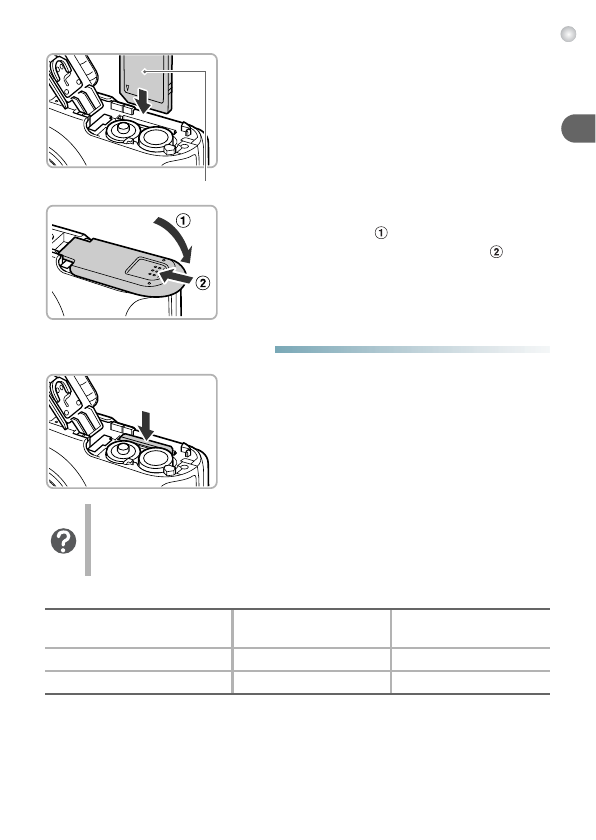 ①
②
①
②