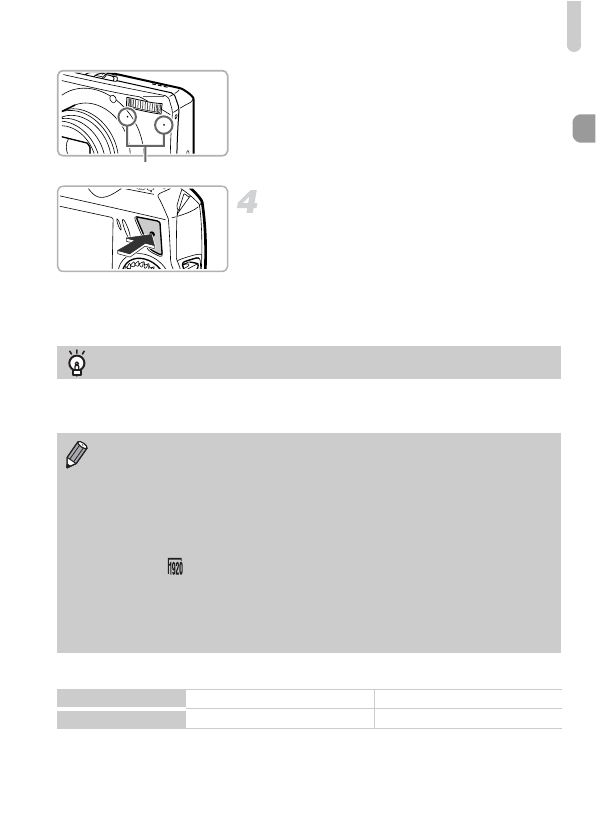 4

1920