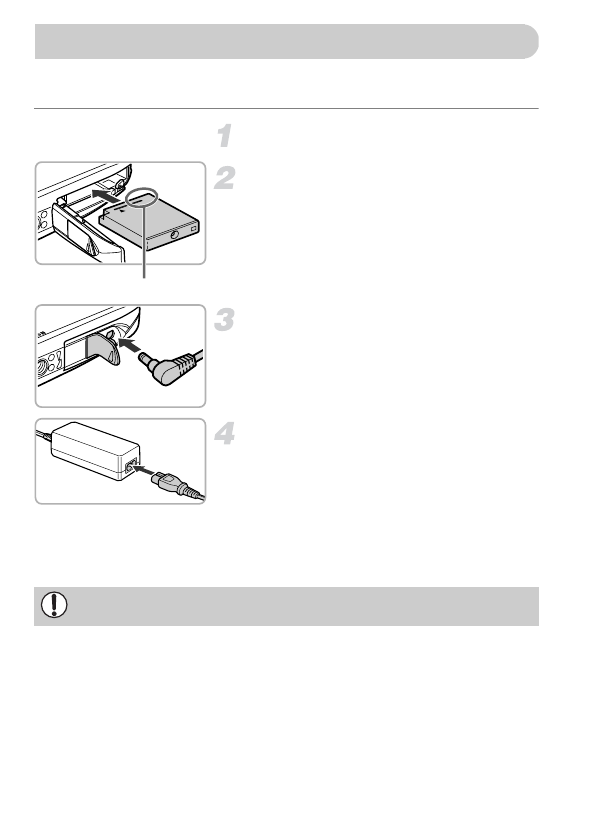 1

2

3

4