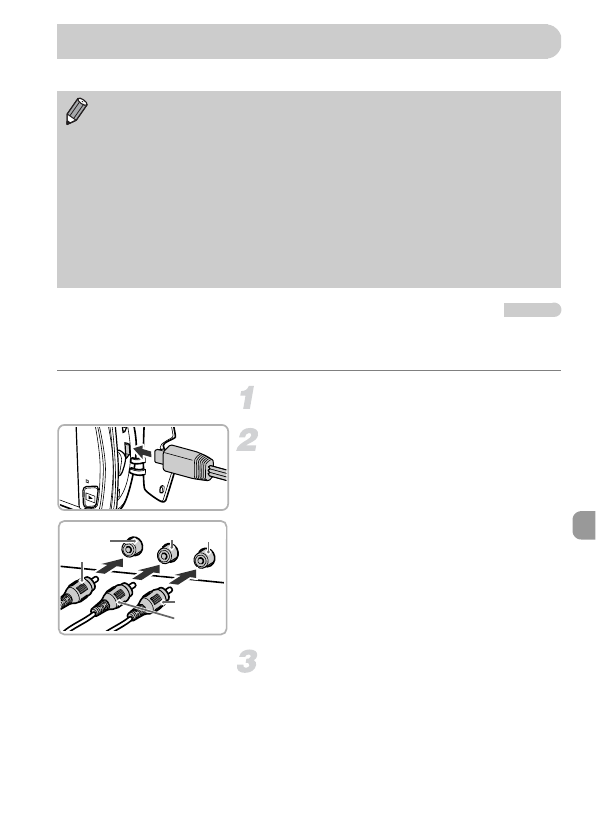 1

2

3