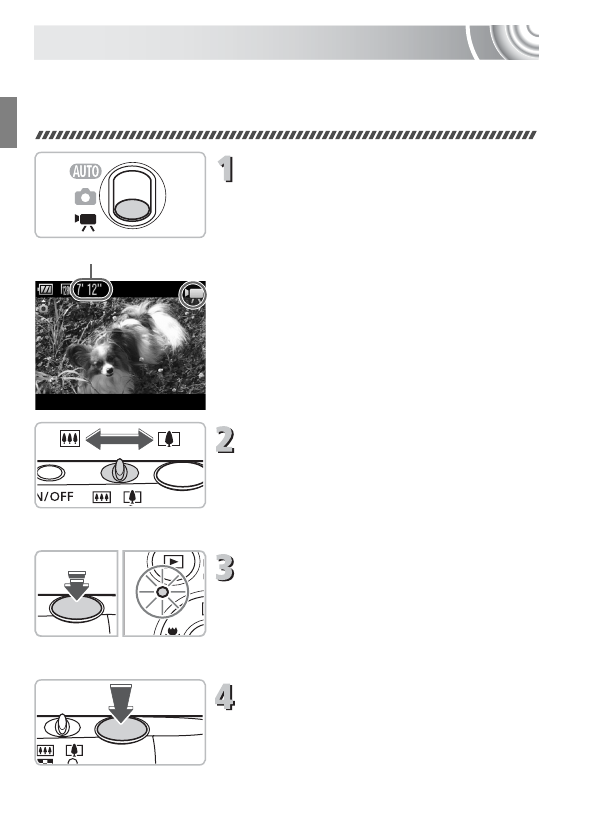 AUTO

1

7' 12"

2

N/OFF

3

4