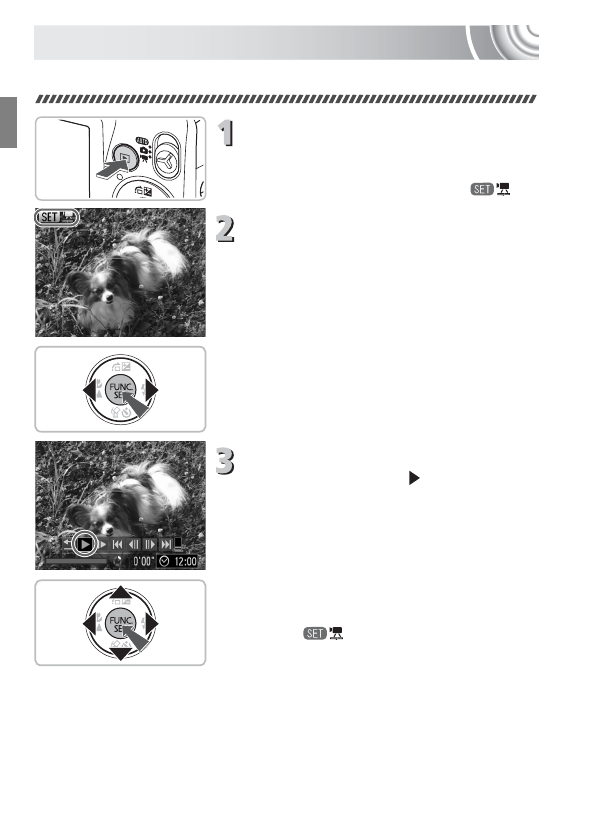 1

SET

SET

2

FUNC. SET

3

0'00" 12:00

FUNC. SET

SET