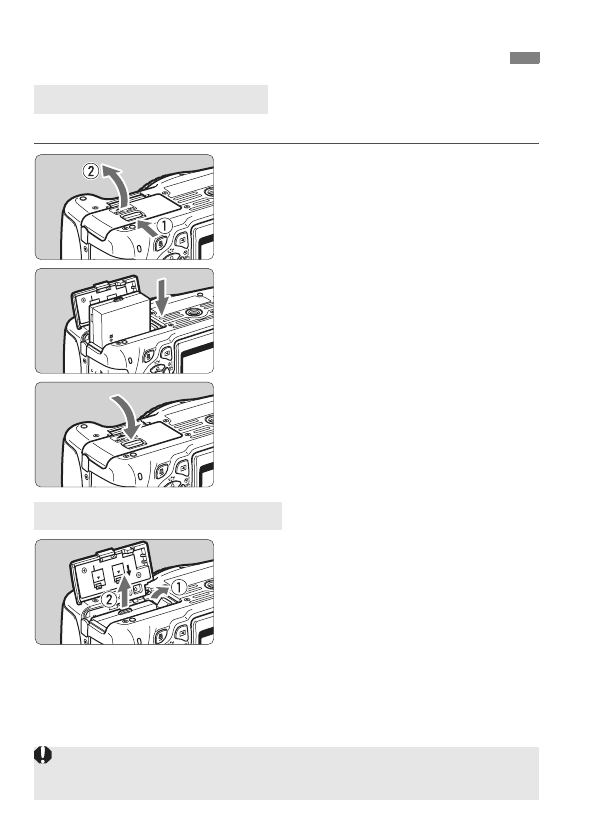 ② ①

②

①