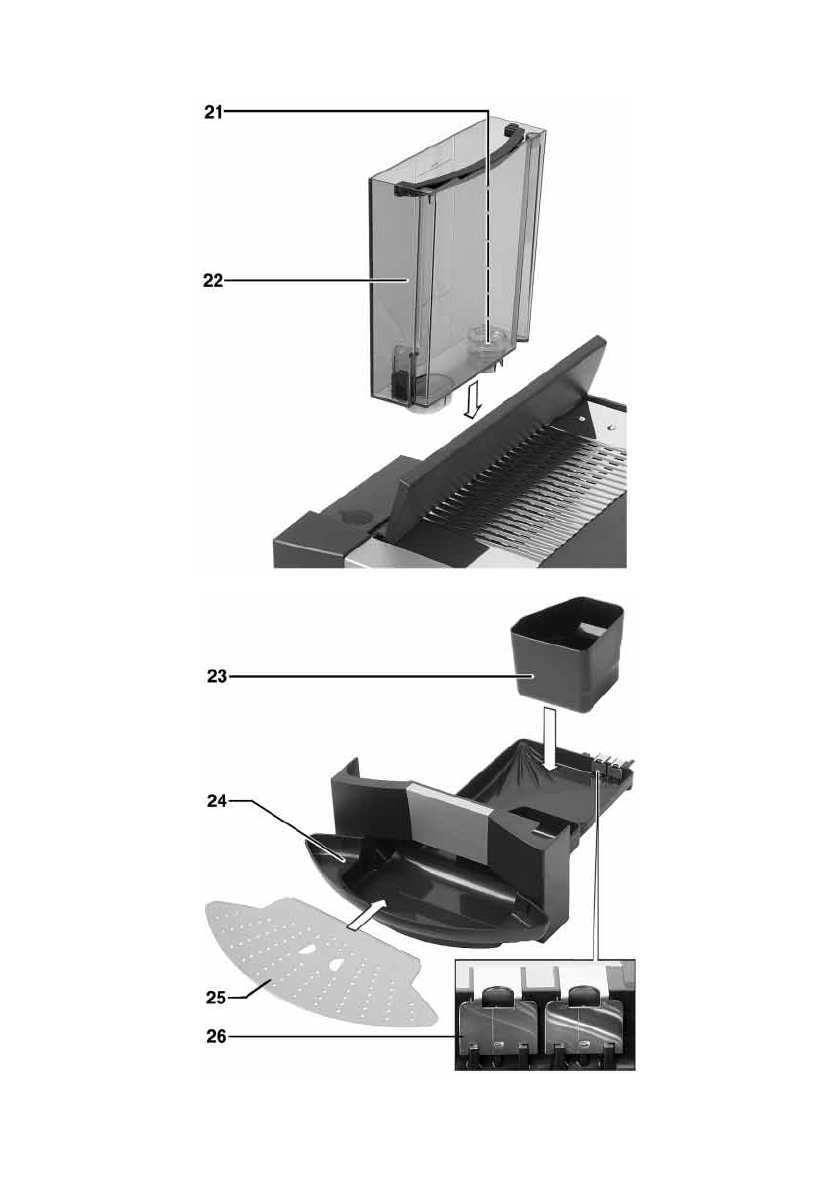 21
22
23
24
25
26