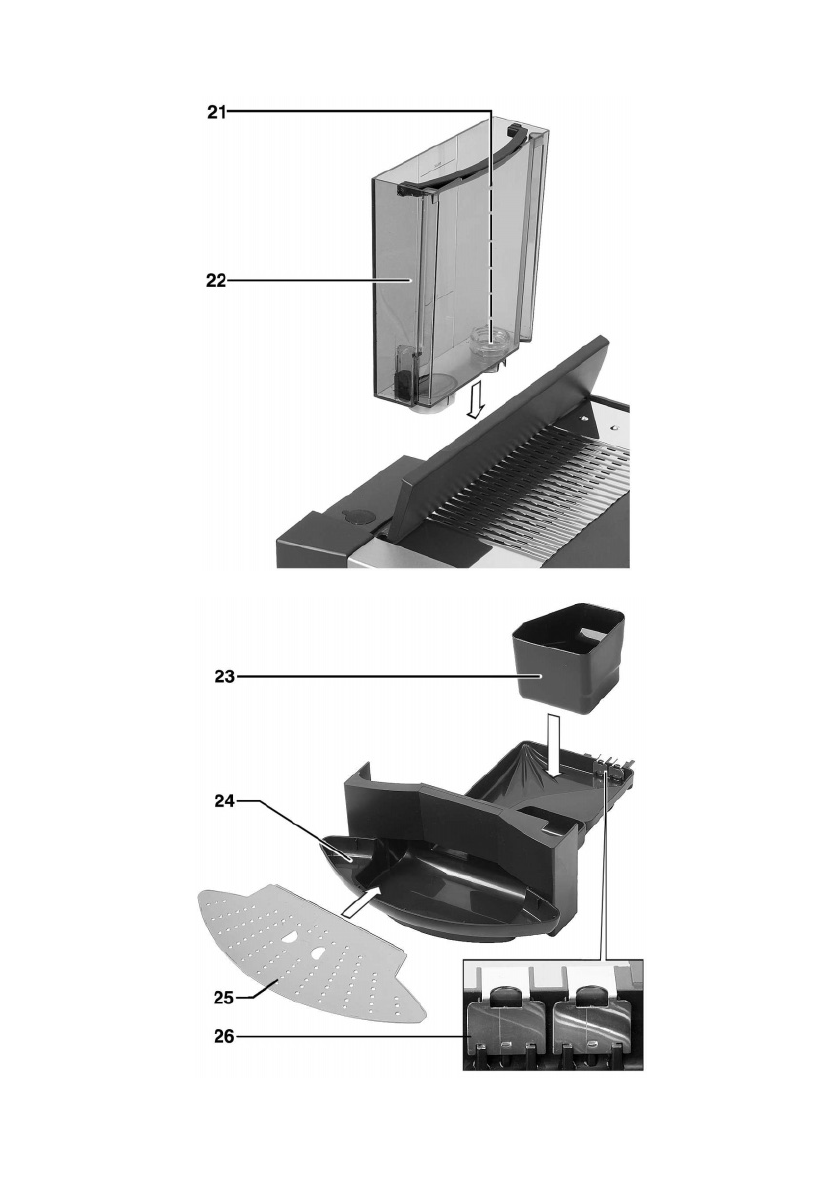 21
22
23
24
25
26