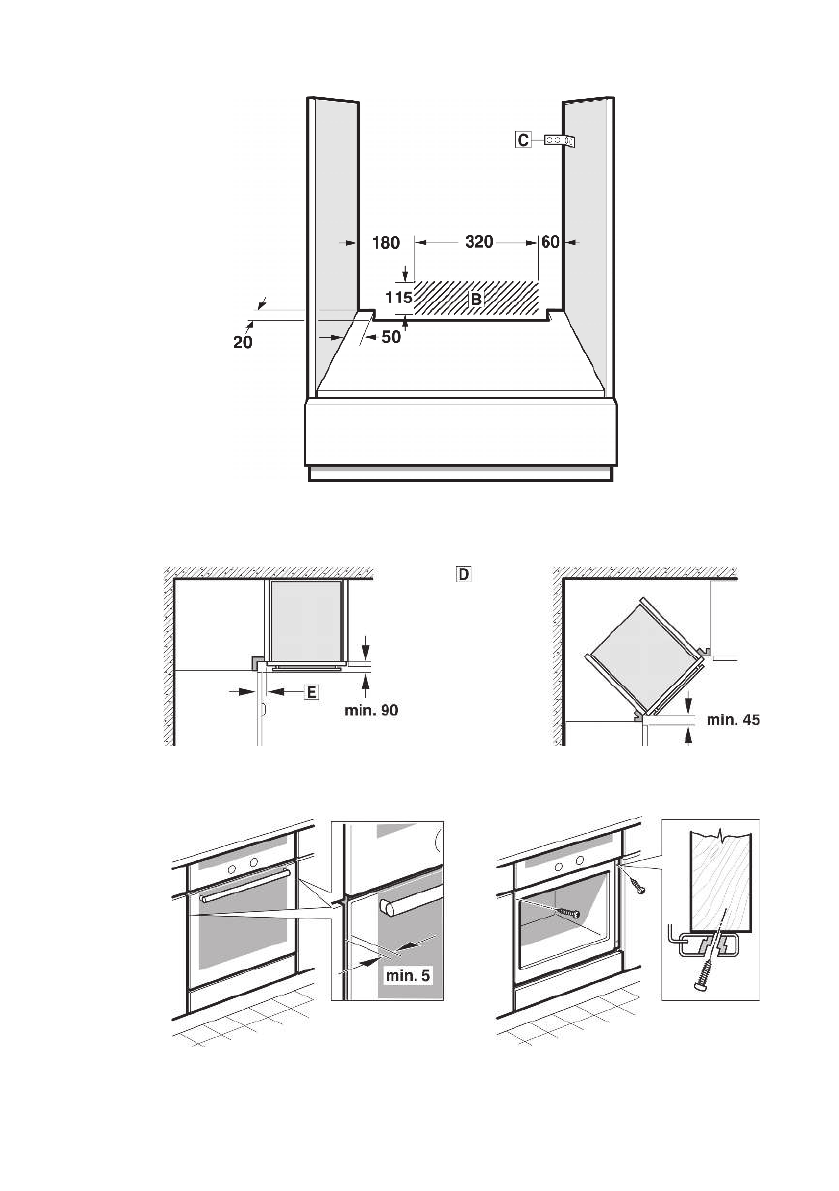 C

180

320

60

115

B

20

50

D

E

min. 90

min. 45

min. 5