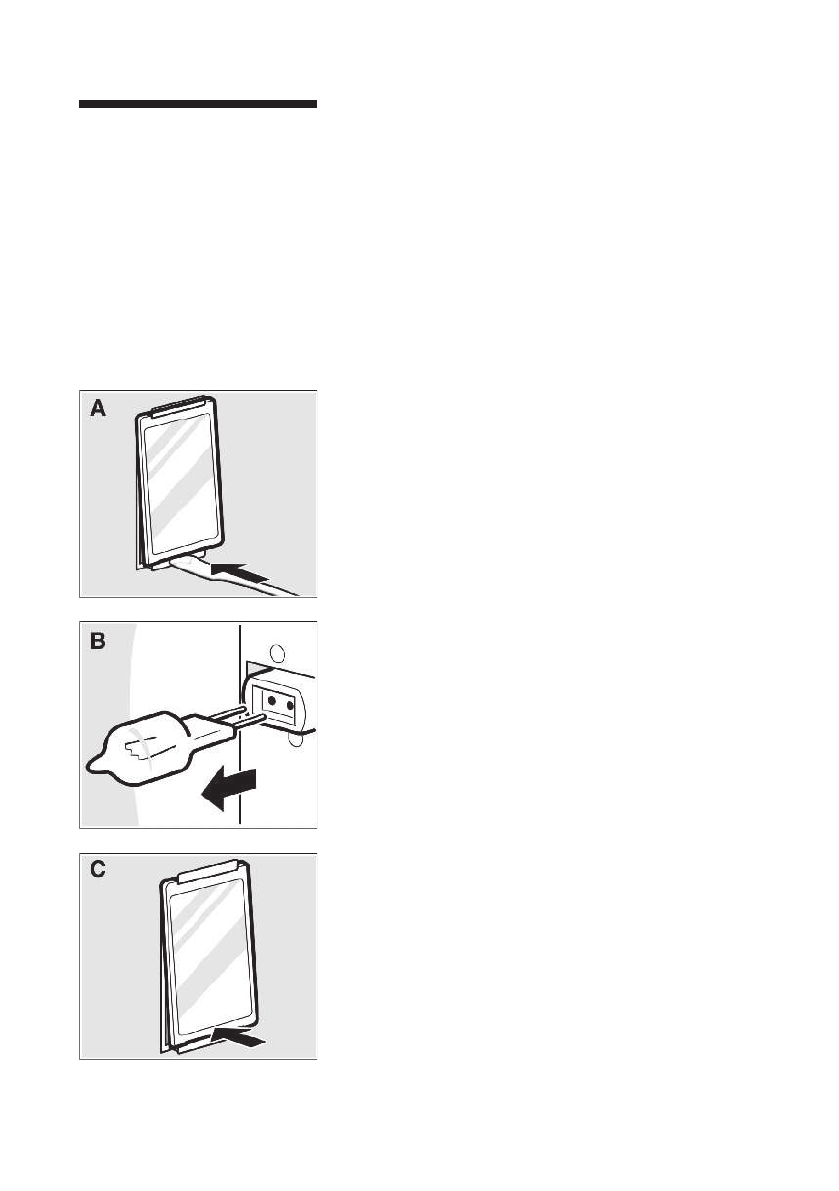 A

B

C