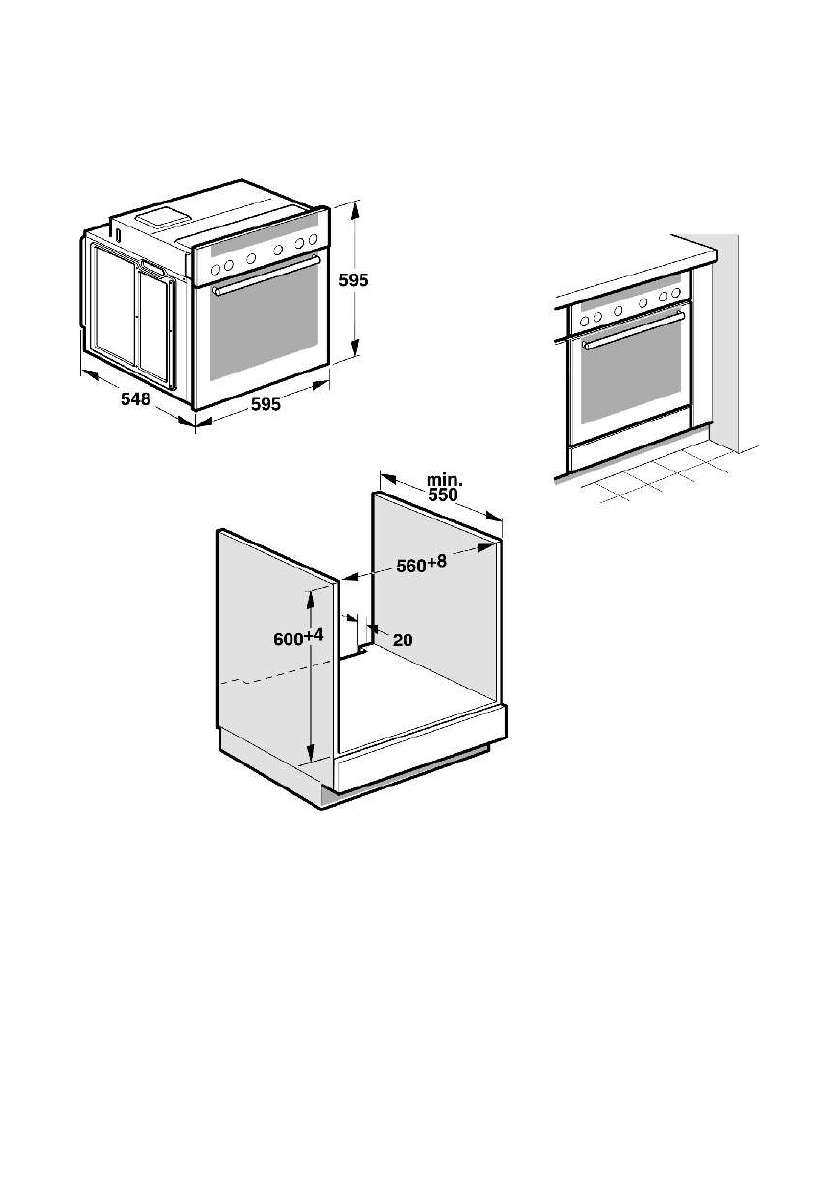 595
548
595
min.
550
$560^{+8}$
$600^{+4}$
20