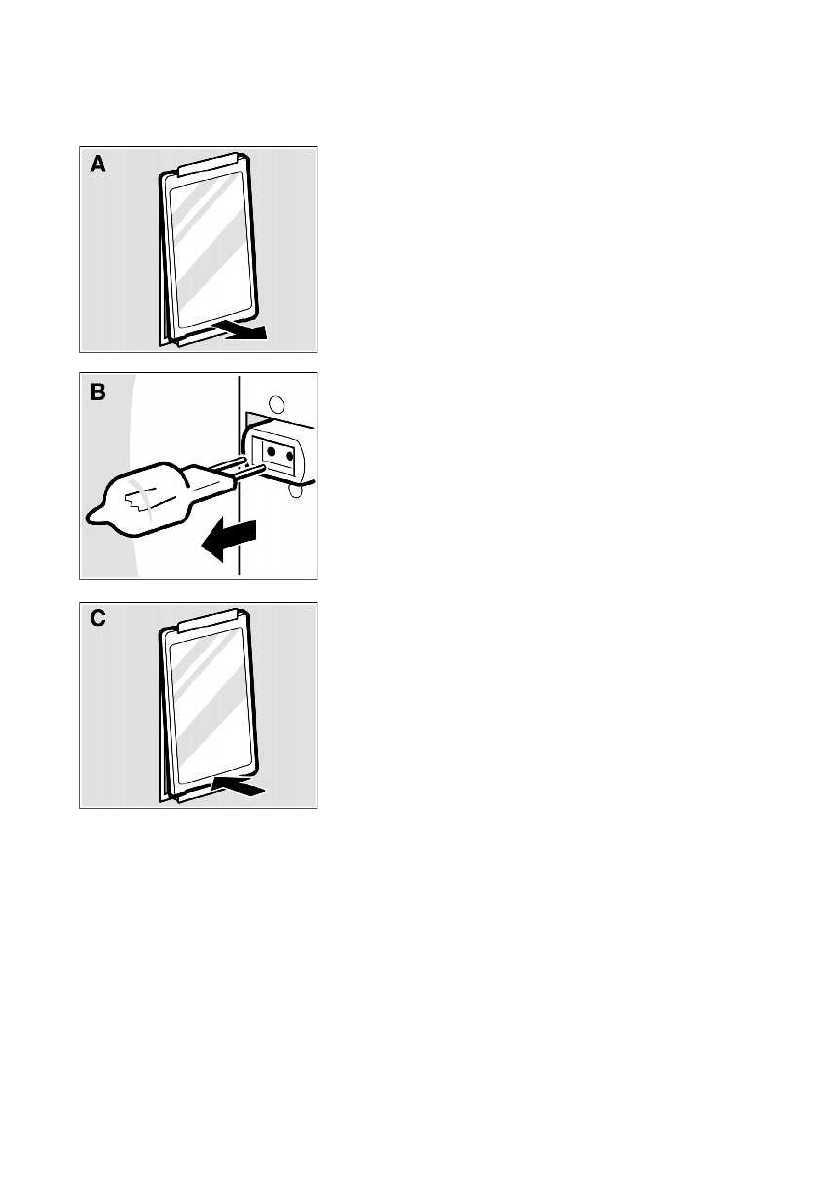 A

B

C