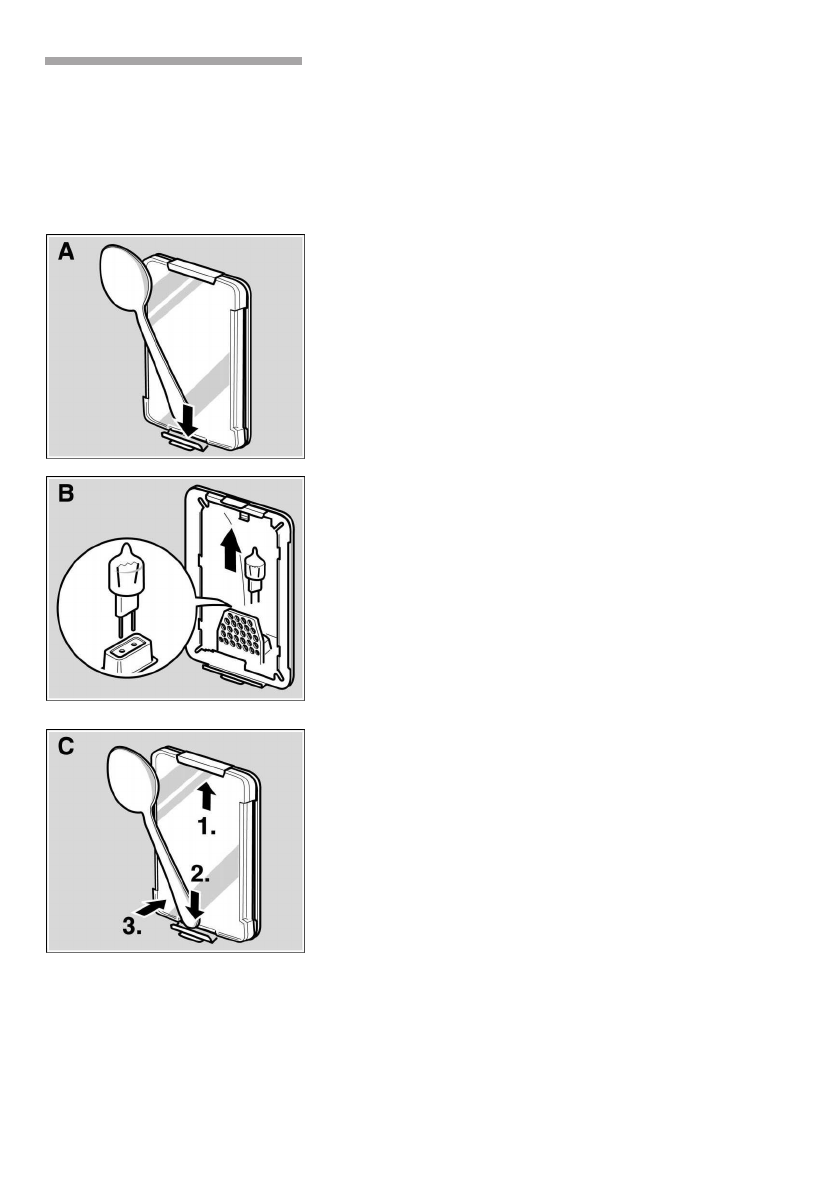 A

B

C

1.

2.

3.