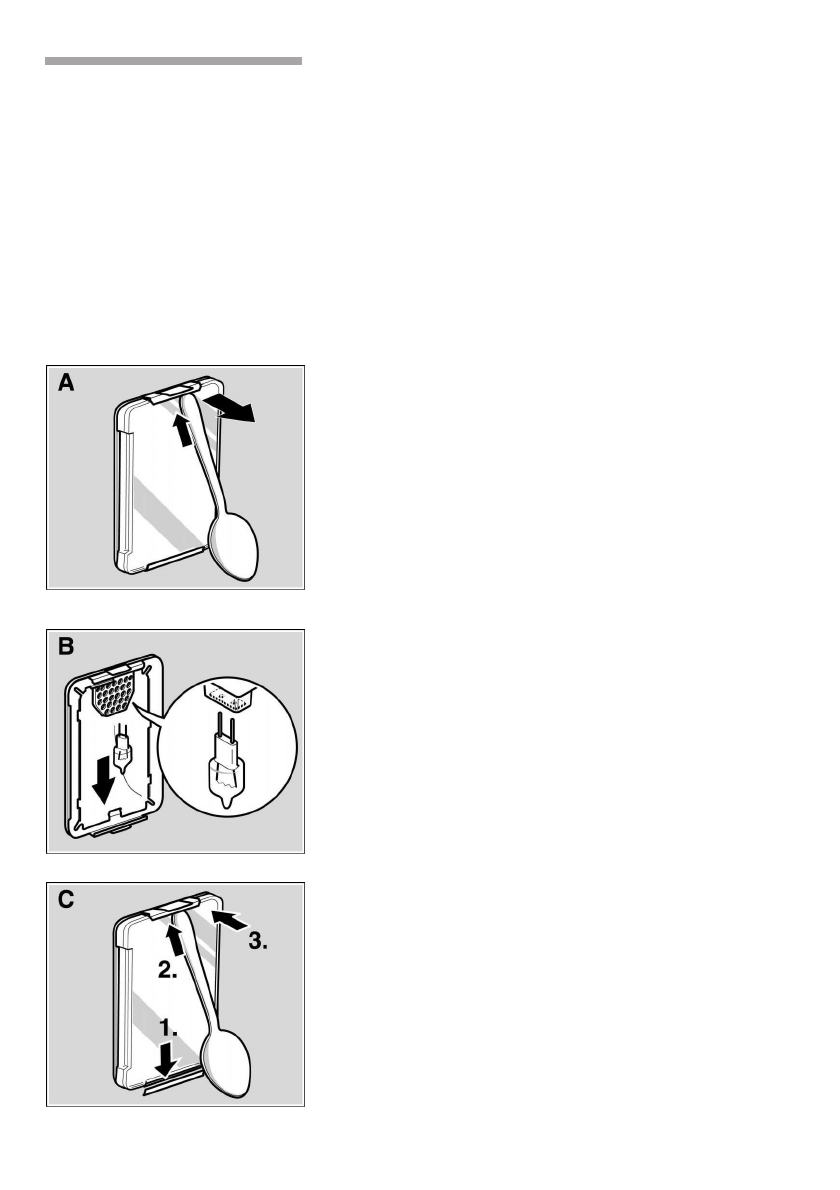 A

B

C

3.

2.

1.