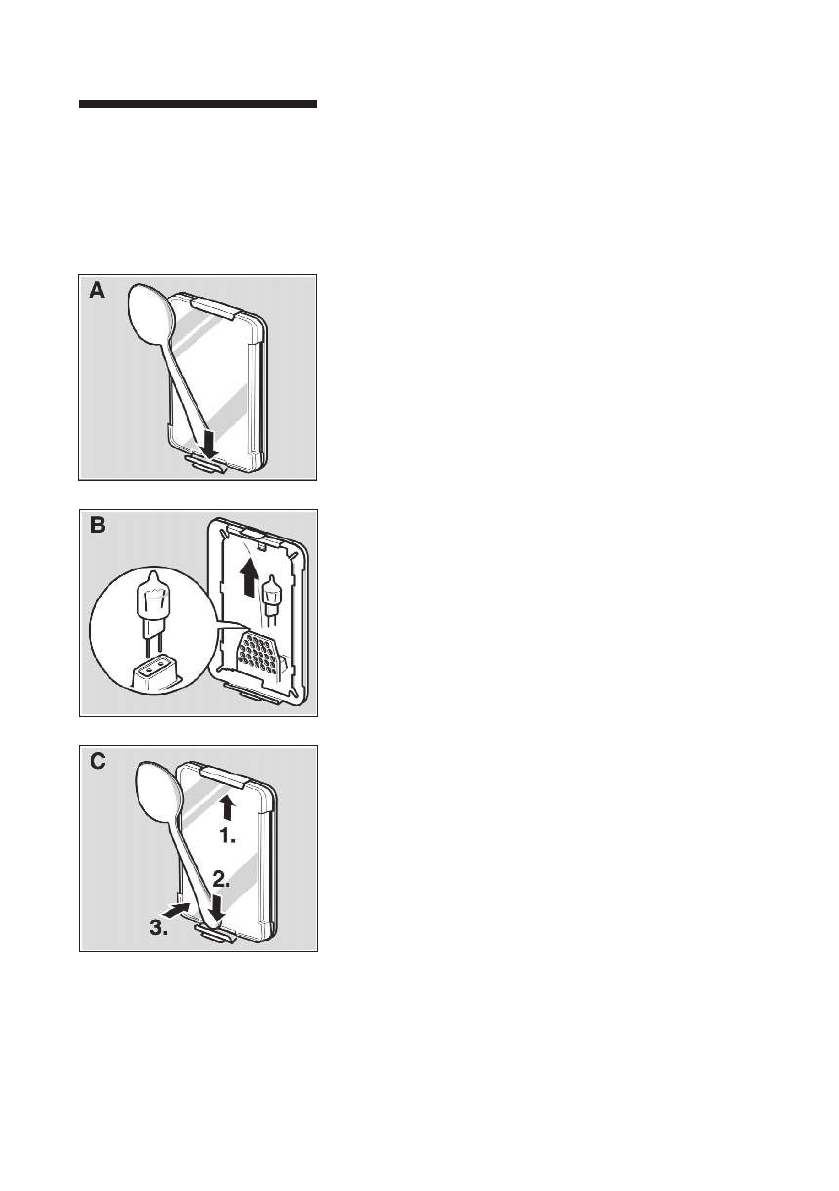 A

B

C

1.

2.

3.