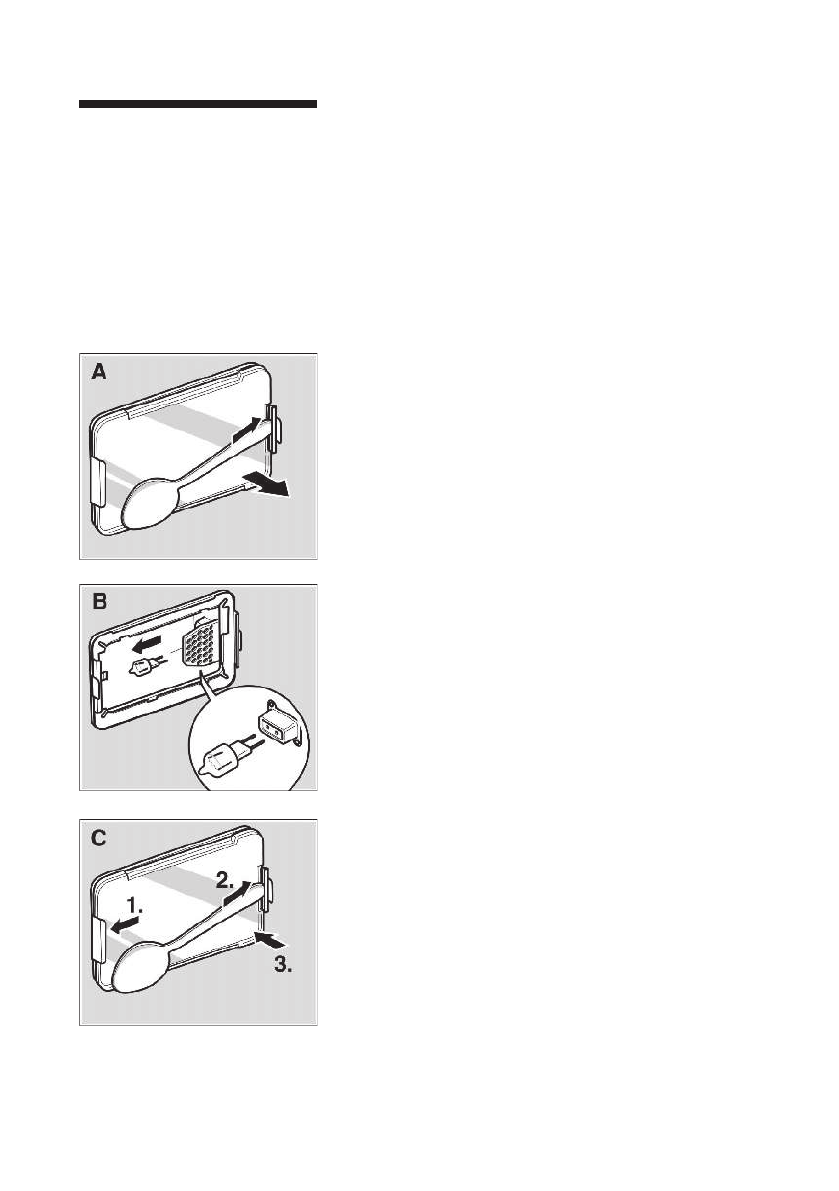 A

B

C

1.

2.

3.