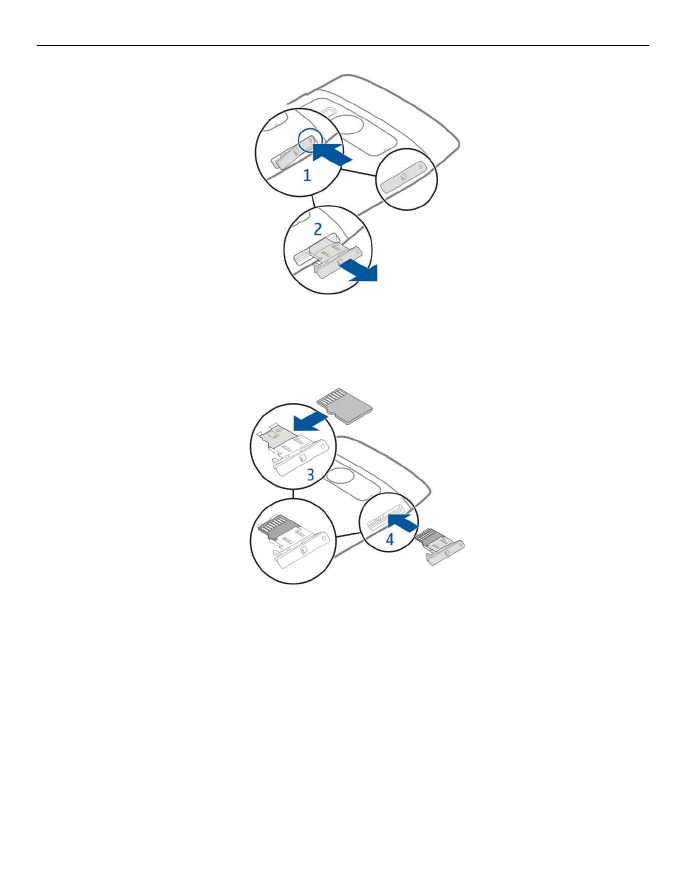 1
2
3
4